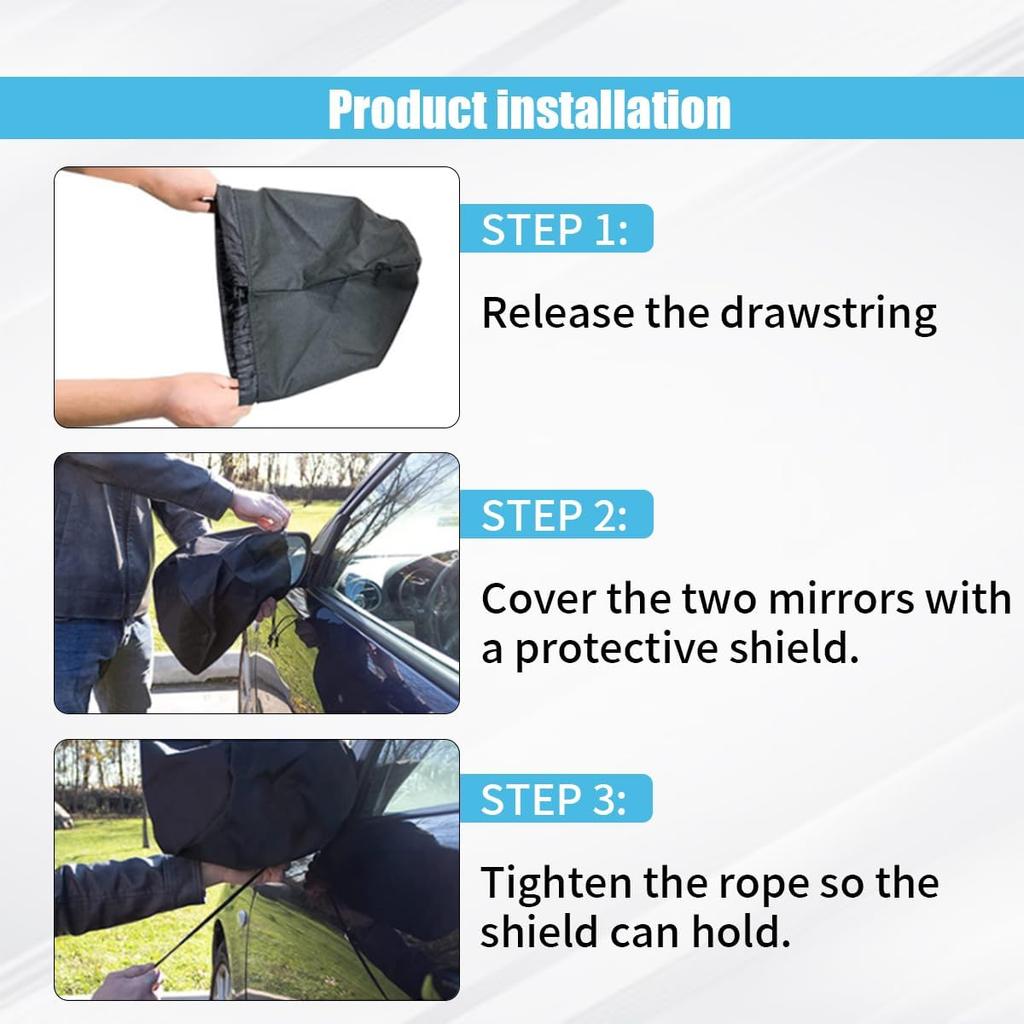 Product installation

STEP 1:

Release the drawstring

STEP 2:

Cover the two mirrors with a protective shield.

STEP 3:

Tighten the rope so the shield can hold.