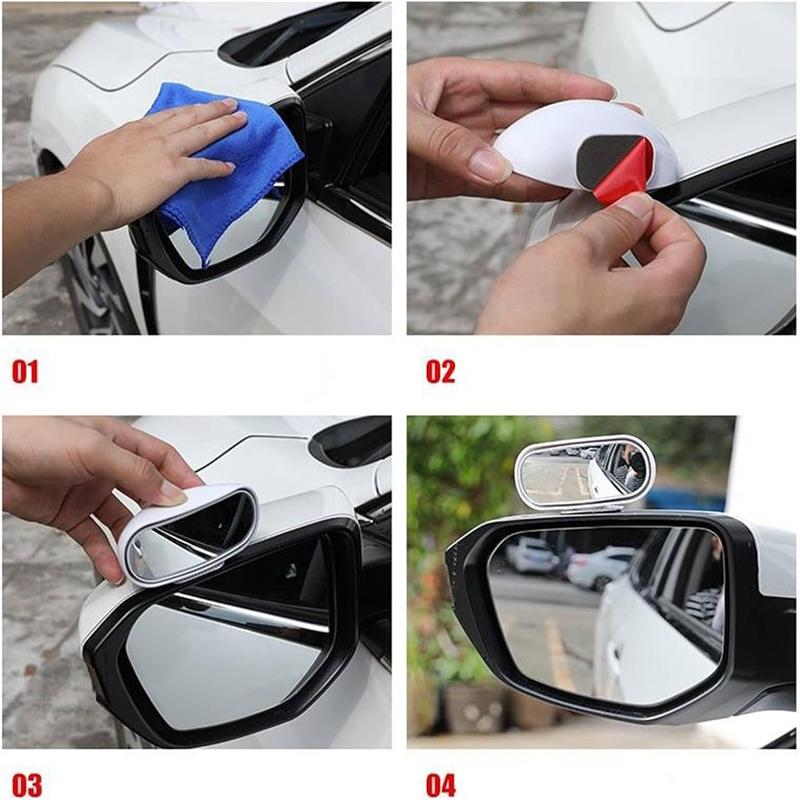 01

02

03

04