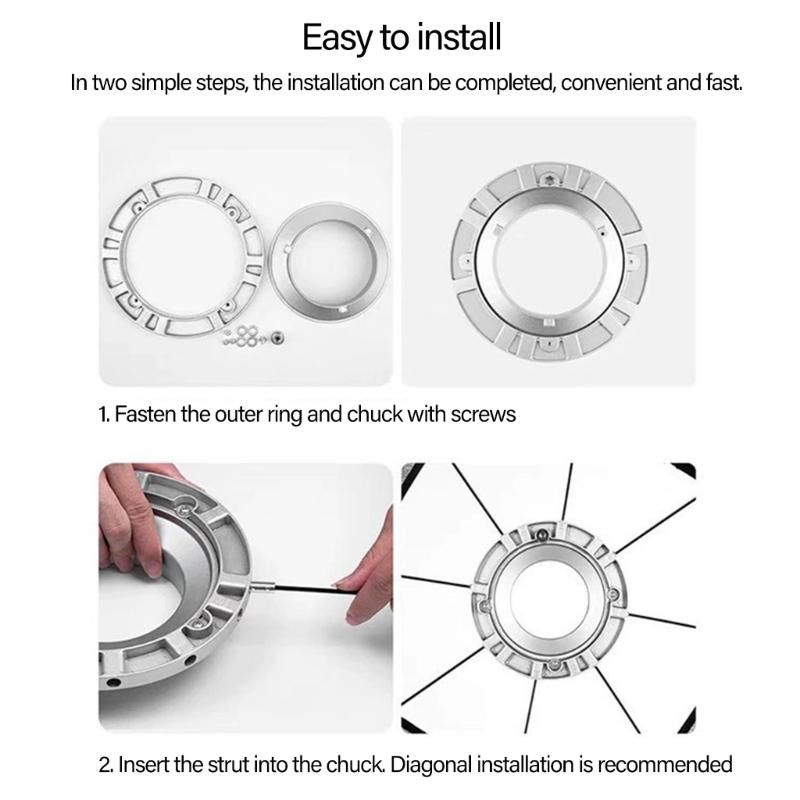 Easy to install

In two simple steps, the installation can be completed, convenient and fast.

1. Fasten the outer ring and chuck with screws

2. Insert the strut into the chuck. Diagonal installation is recommended