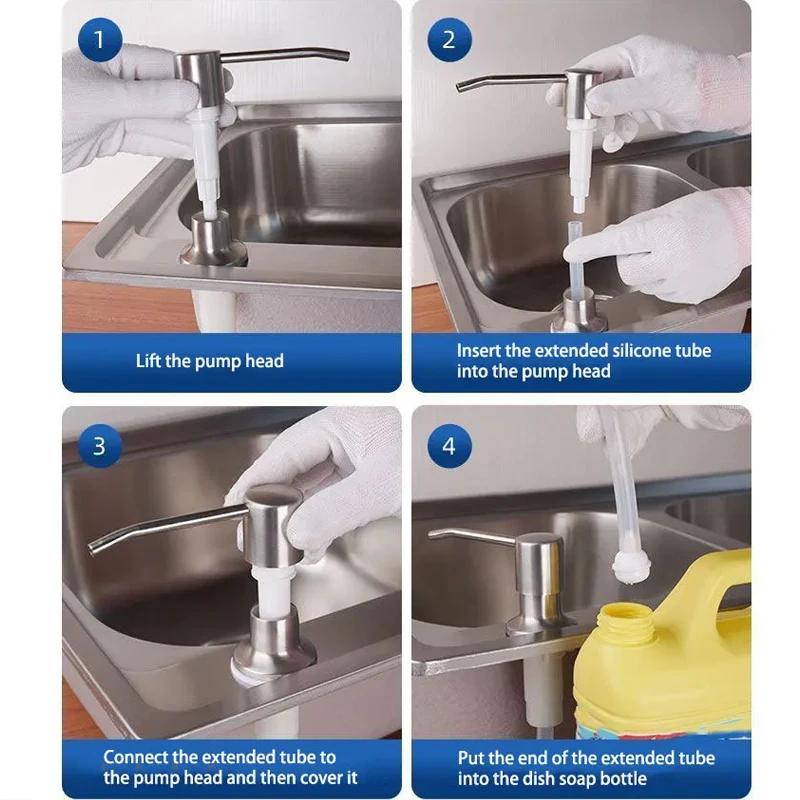 1

Lift the pump head

2

Insert the extended silicone tube into the pump head

3

Connect the extended tube to the pump head and then cover it

4

Put the end of the extended tube into the dish soap bottle