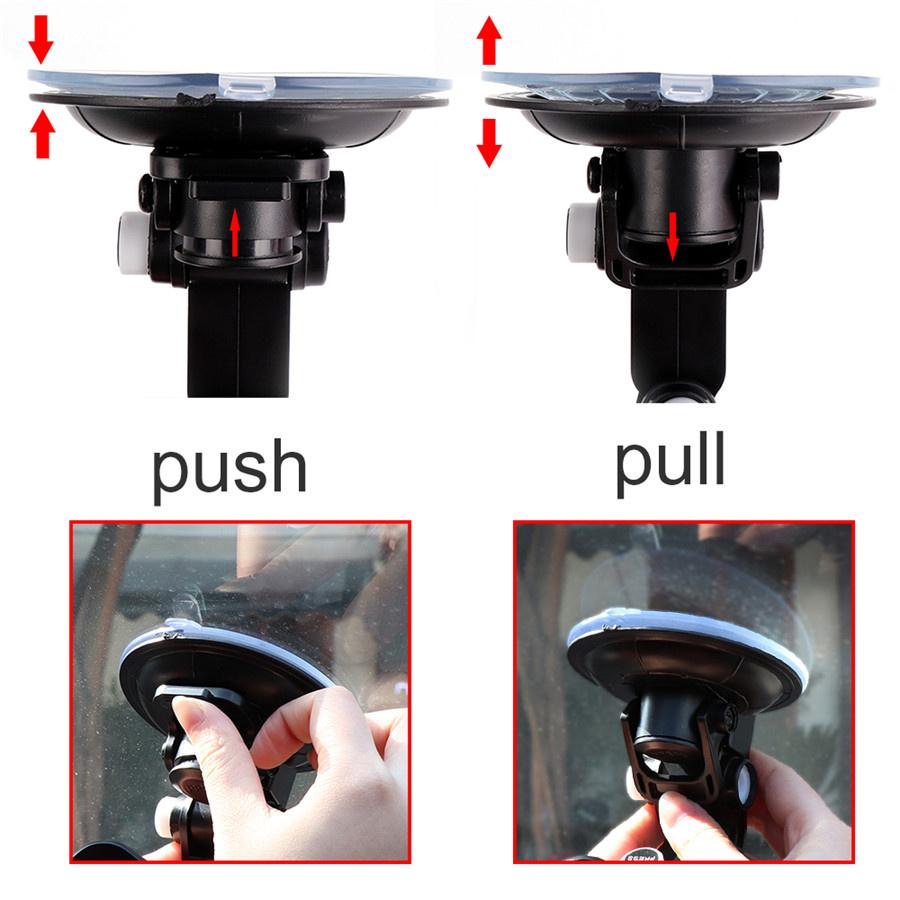 push

pull