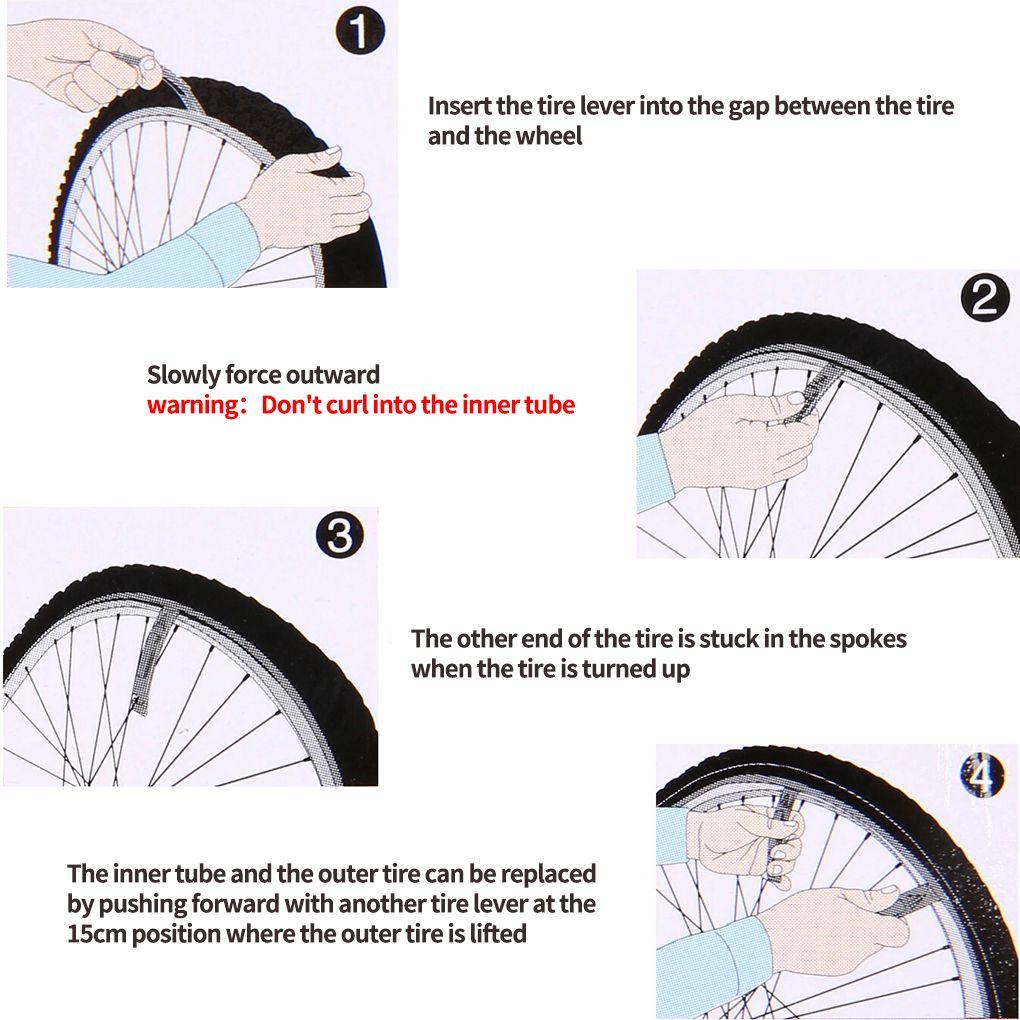 1

Insert the tire lever into the gap between the tire and the wheel

2

Slowly force outward
warning：Don't curl into the inner tube

3

The other end of the tire is stuck in the spokes when the tire is turned up

4

The inner tube and the outer tire can be replaced by pushing forward with another tire lever at the 15cm position where the outer tire is lifted