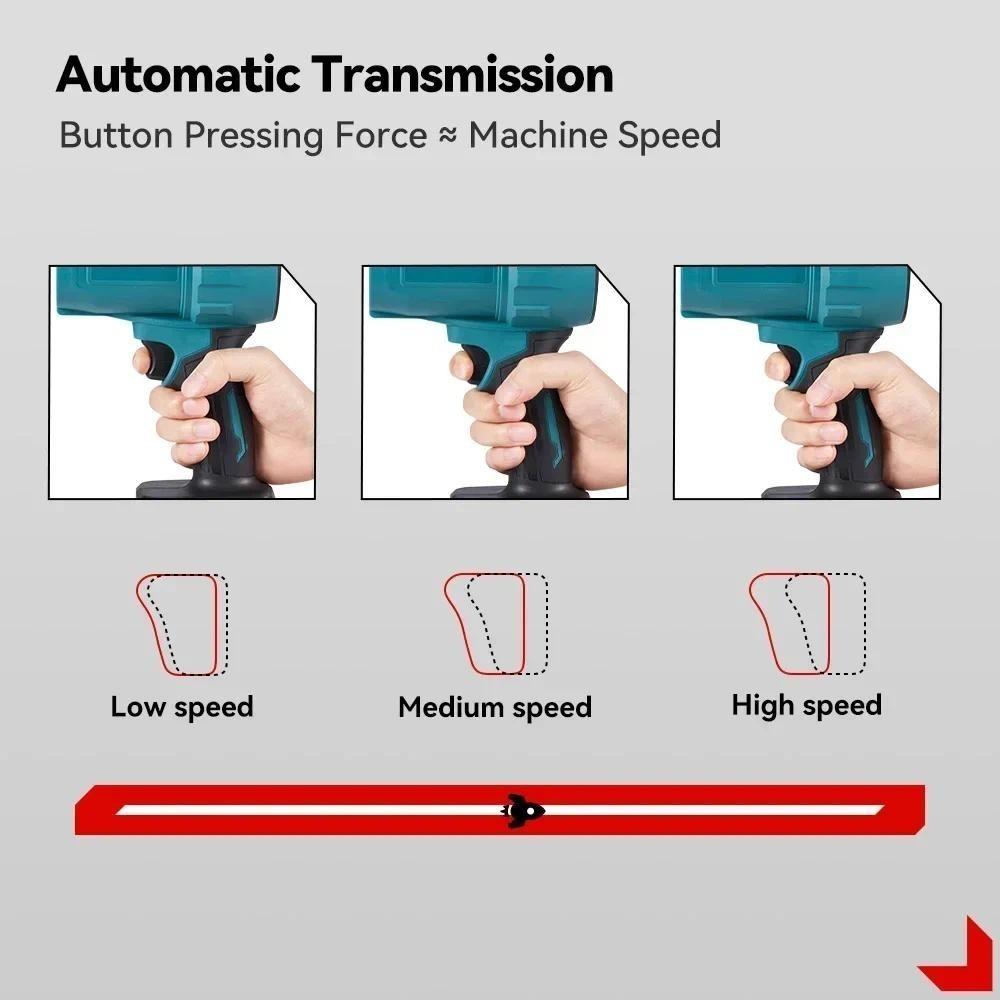 Automatic Transmission

Button Pressing Force ≈ Machine Speed

Low speed

Medium speed

High speed