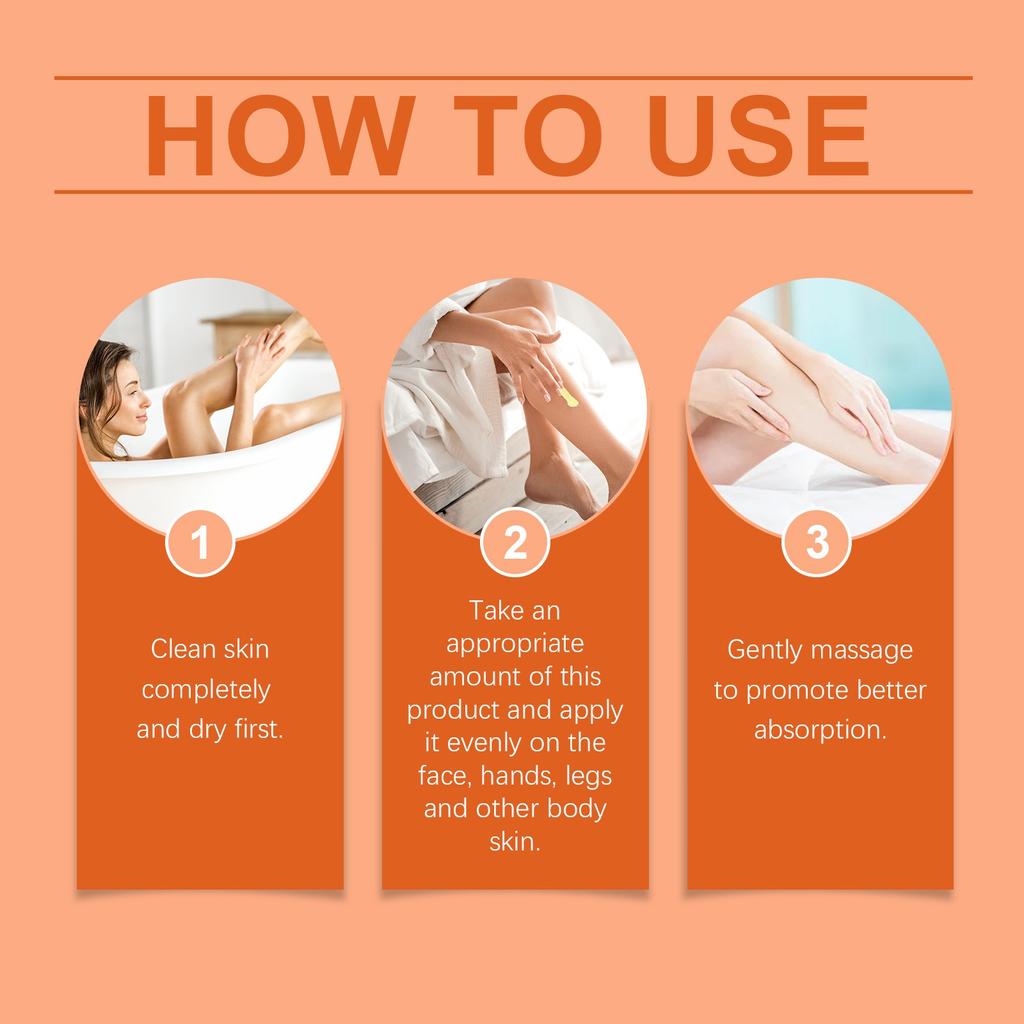 HOW TO USE

1

Clean skin completely and dry first.

2

Take an appropriate amount of this product and apply it evenly on the face, hands, legs and other body skin.

3

Gently massage to promote better absorption.