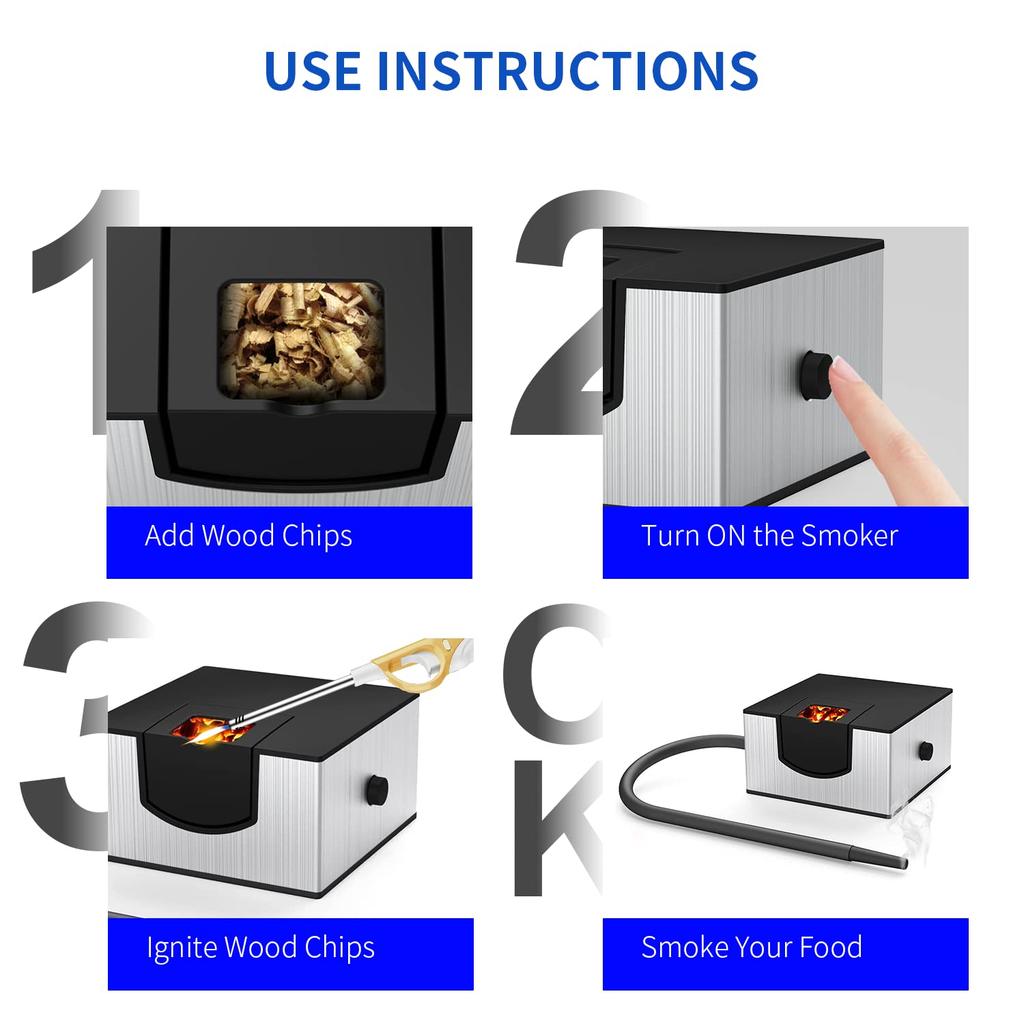 USE INSTRUCTIONS

1

Add Wood Chips

2

Turn ON the Smoker

3

Ignite Wood Chips

OK

Smoke Your Food