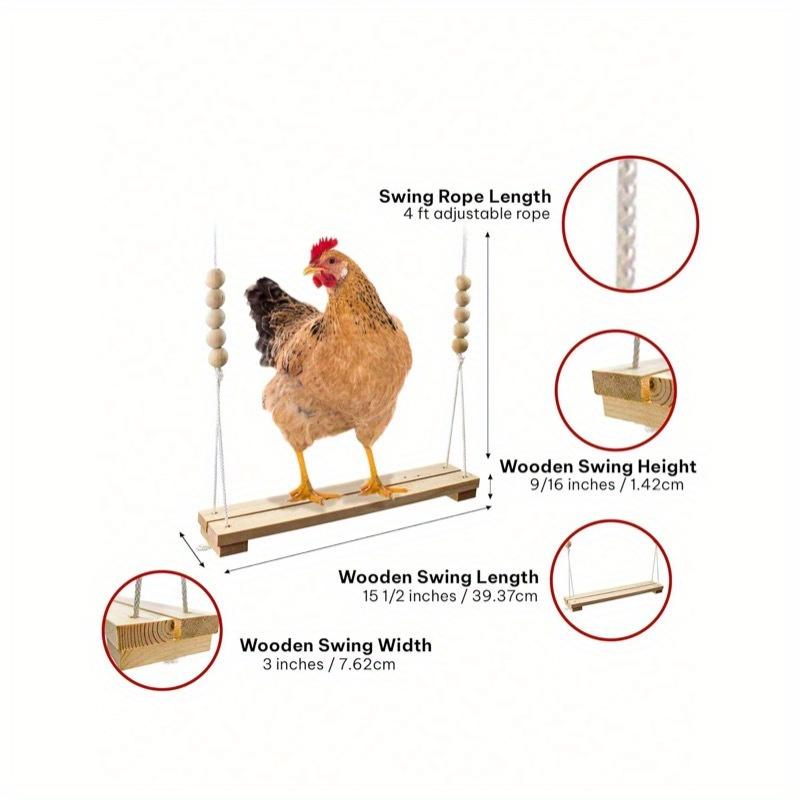 Swing Rope Length
4 ft adjustable rope

Wooden Swing Height
9/16 inches / 1.42cm

Wooden Swing Length
15 1/2 inches / 39.37cm

Wooden Swing Width
3 inches / 7.62cm