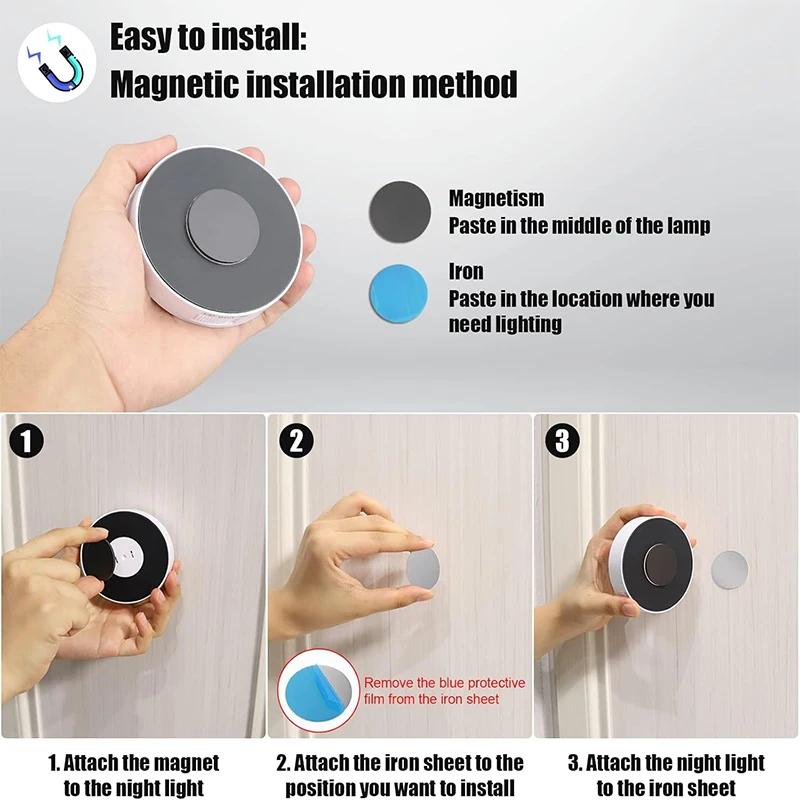 Easy to install:
Magnetic installation method

Magnetism
Paste in the middle of the lamp

Iron
Paste in the location where you need lighting

1

2

3

Remove the blue protective film from the iron sheet

1. Attach the magnet to the night light

2. Attach the iron sheet to the position you want to install

3. Attach the night light to the iron sheet