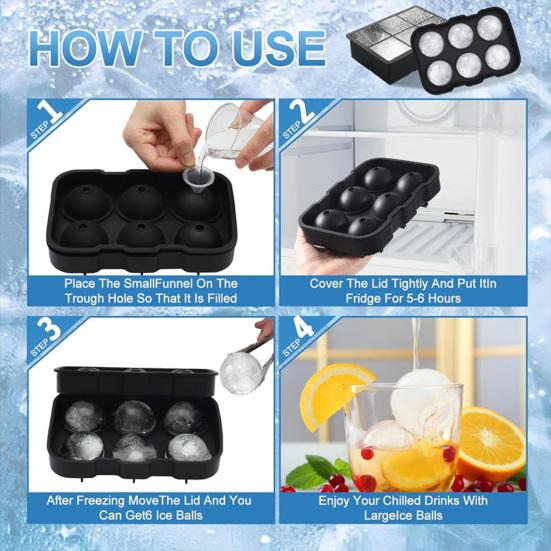 HOW TO USE

STEP 1
Place The SmallFunnel On The Trough Hole So That It Is Filled

STEP 2
Cover The Lid Tightly And Put ItIn Fridge For 5-6 Hours

STEP 3
After Freezing MoveThe Lid And You Can Get6 Ice Balls

STEP 4
Enjoy Your Chilled Drinks With LargeIce Balls