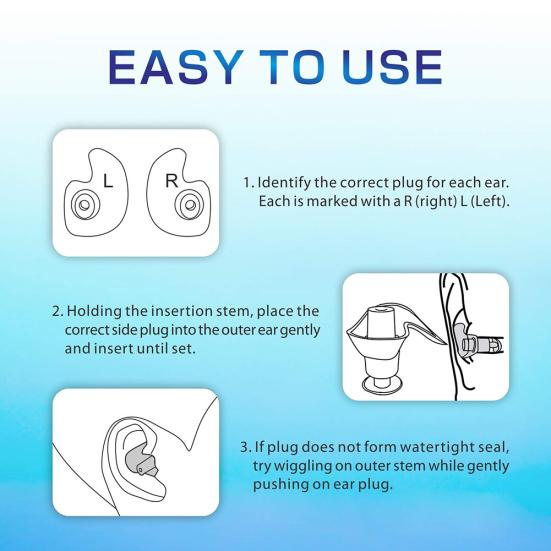 EASY TO USE

L

R

1. Identify the correct plug for each ear. Each is marked with a R (right) L (Left).

2. Holding the insertion stem, place the correct side plug into the outer ear gently and insert until set.

3. If plug does not form watertight seal, try wiggling on outer stem while gently pushing on ear plug.