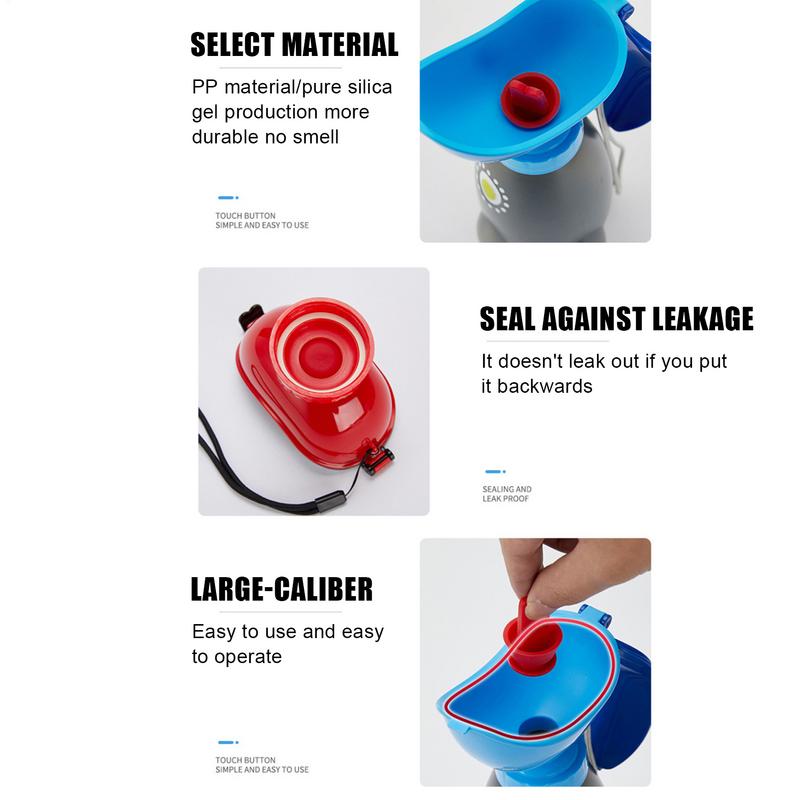 SELECT MATERIAL

PP material/pure silica gel production more durable no smell

TOUCH BUTTON
SIMPLE AND EASY TO USE

SEAL AGAINST LEAKAGE

It doesn't leak out if you put it backwards

SEALING AND
LEAK PROOF

LARGE-CALIBER

Easy to use and easy to operate

TOUCH BUTTON
SIMPLE AND EASY TO USE