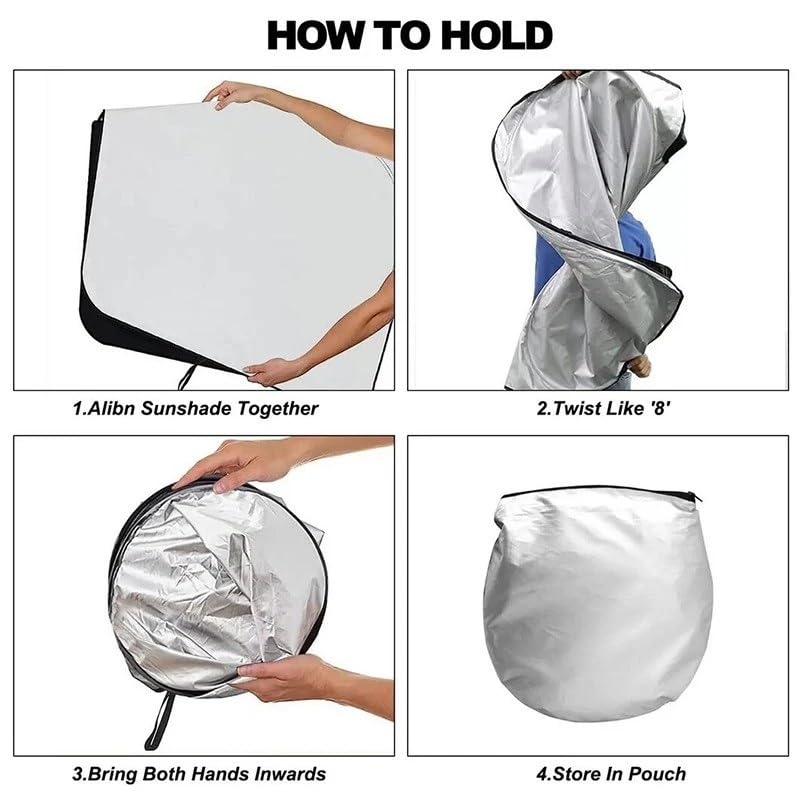 HOW TO HOLD

1.Alibn Sunshade Together

2.Twist Like '8'

3.Bring Both Hands Inwards

4.Store In Pouch