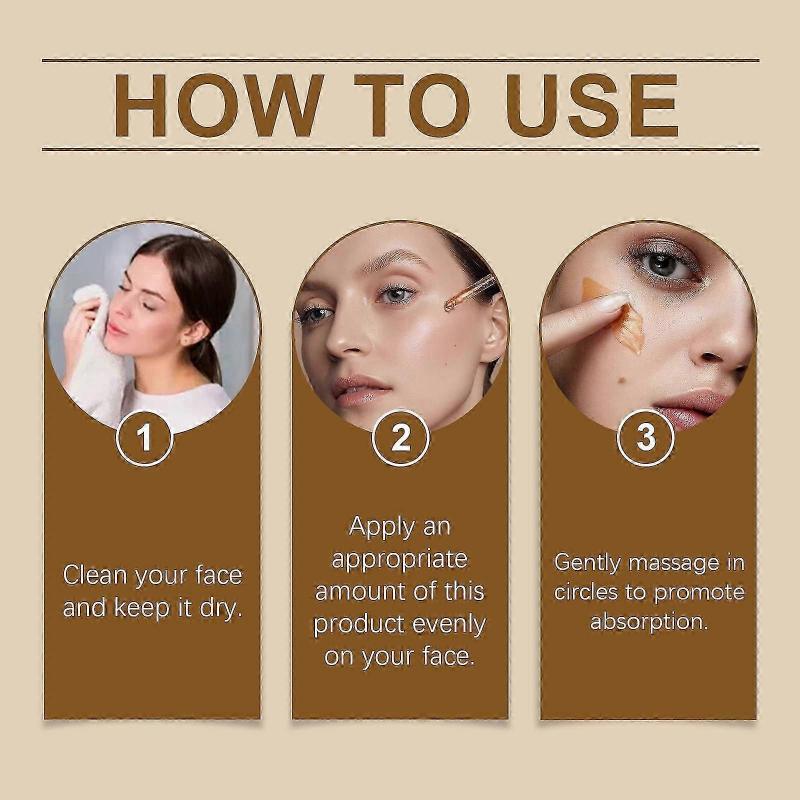 HOW TO USE

1

Clean your face and keep it dry.

2

Apply an appropriate amount of this product evenly on your face.

3

Gently massage in circles to promote absorption.