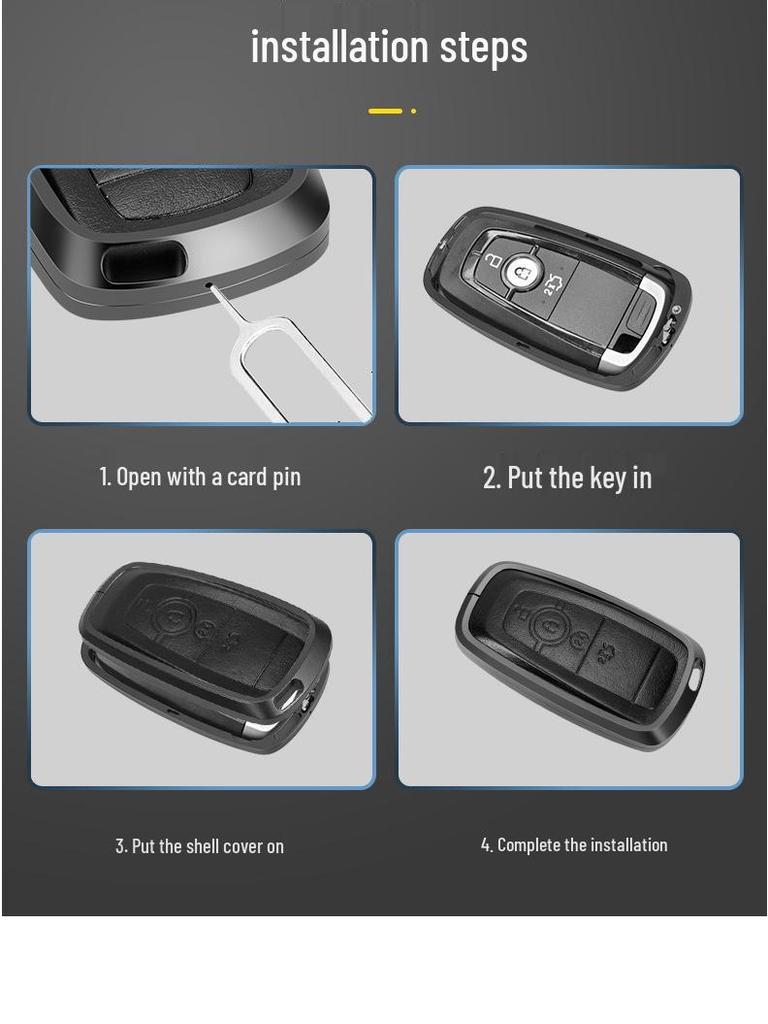 installation steps

1. Open with a card pin

2. Put the key in

3. Put the shell cover on

4. Complete the installation