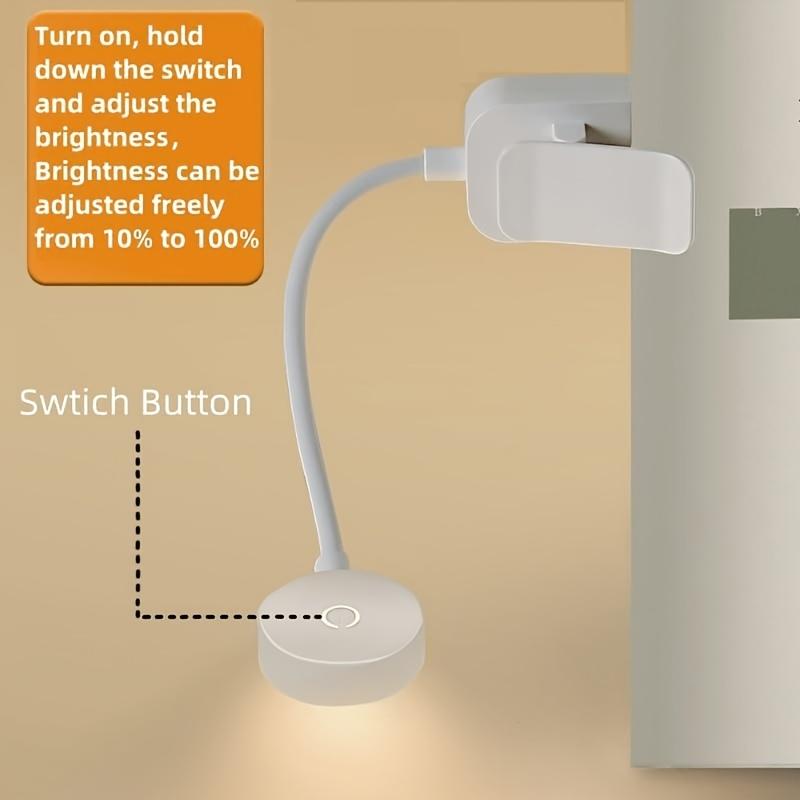 Turn on, hold down the switch and adjust the brightness, Brightness can be adjusted freely from 10% to 100%

Swtich Button