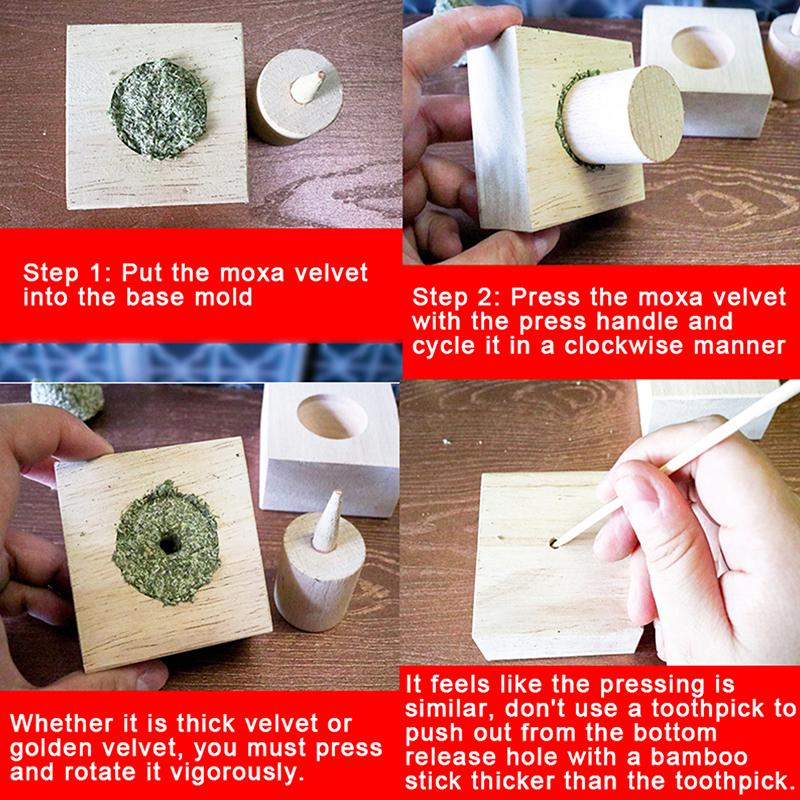 Step 1: Put the moxa velvet into the base mold

Step 2: Press the moxa velvet with the press handle and cycle it in a clockwise manner

Whether it is thick velvet or golden velvet, you must press and rotate it vigorously.

It feels like the pressing is similar, don't use a toothpick to push out from the bottom release hole with a bamboo stick thicker than the toothpick.