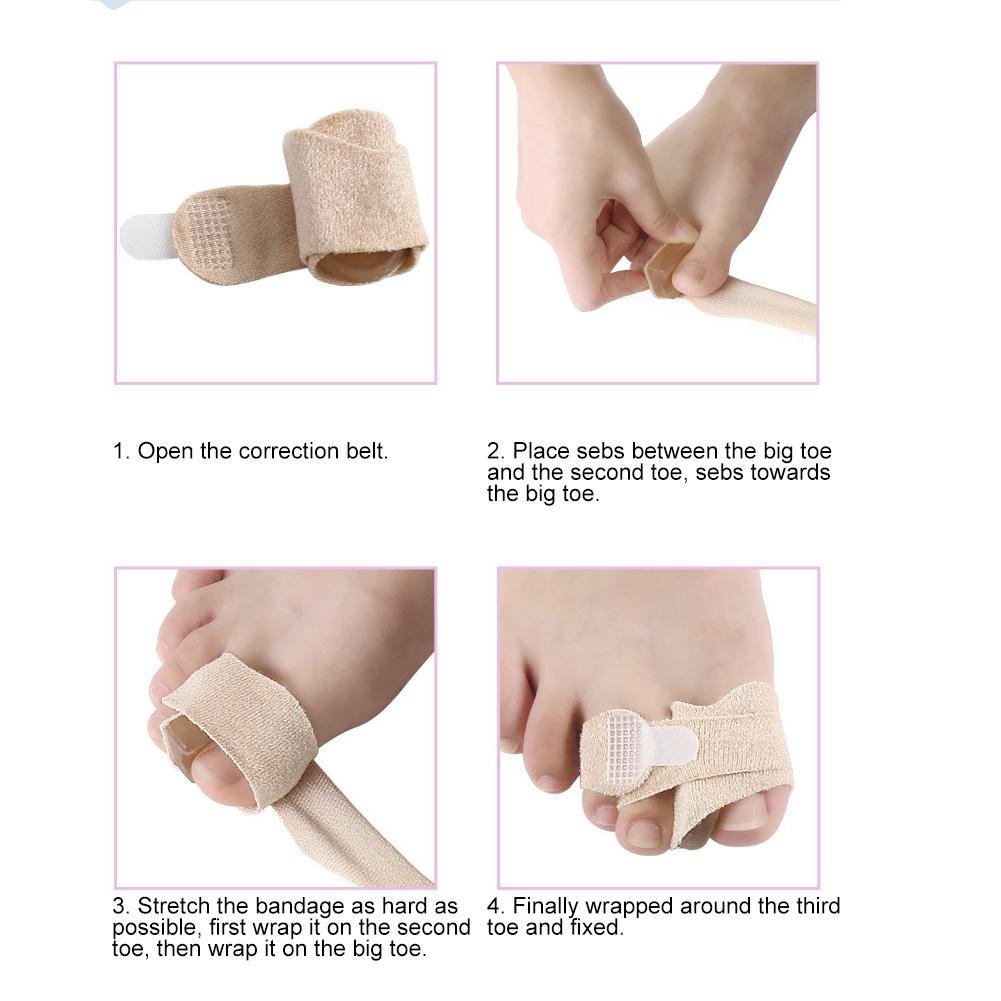 1. Open the correction belt.

2. Place sebs between the big toe and the second toe, sebs towards the big toe.

3. Stretch the bandage as hard as possible, first wrap it on the second toe, then wrap it on the big toe.

4. Finally wrapped around the third toe and fixed.