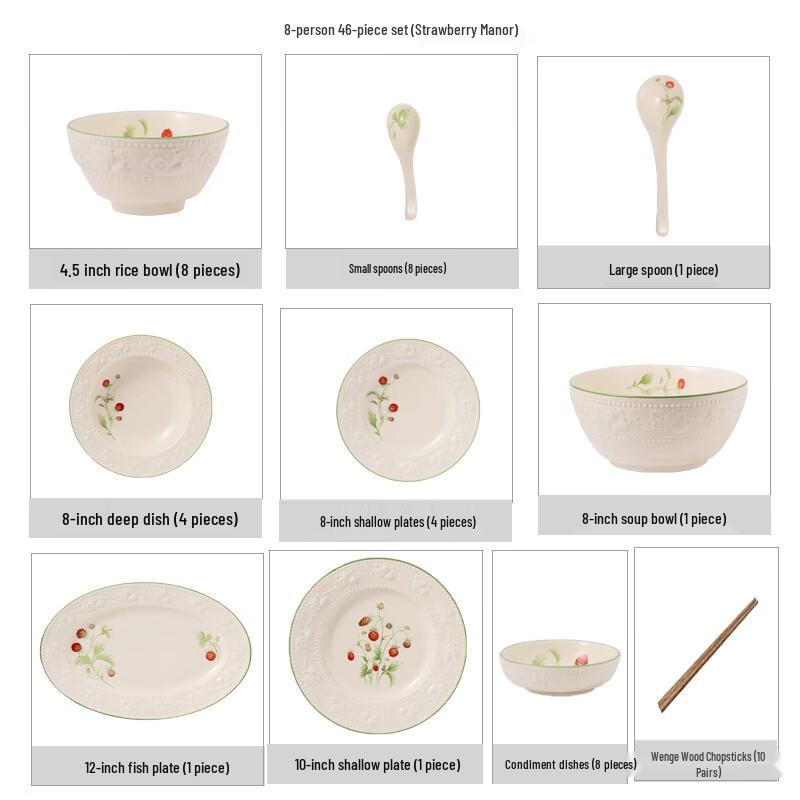 8-person 46-piece set (Strawberry Manor)

4.5 inch rice bowl (8 pieces)

Small spoons (8 pieces)

Large spoon (1 piece)

8-inch deep dish (4 pieces)

8-inch shallow plates (4 pieces)

8-inch soup bowl (1 piece)

12-inch fish plate (1 piece)

10-inch shallow plate (1 piece)

Condiment dishes (8 pieces)

Wenge Wood Chopsticks (10 Pairs)