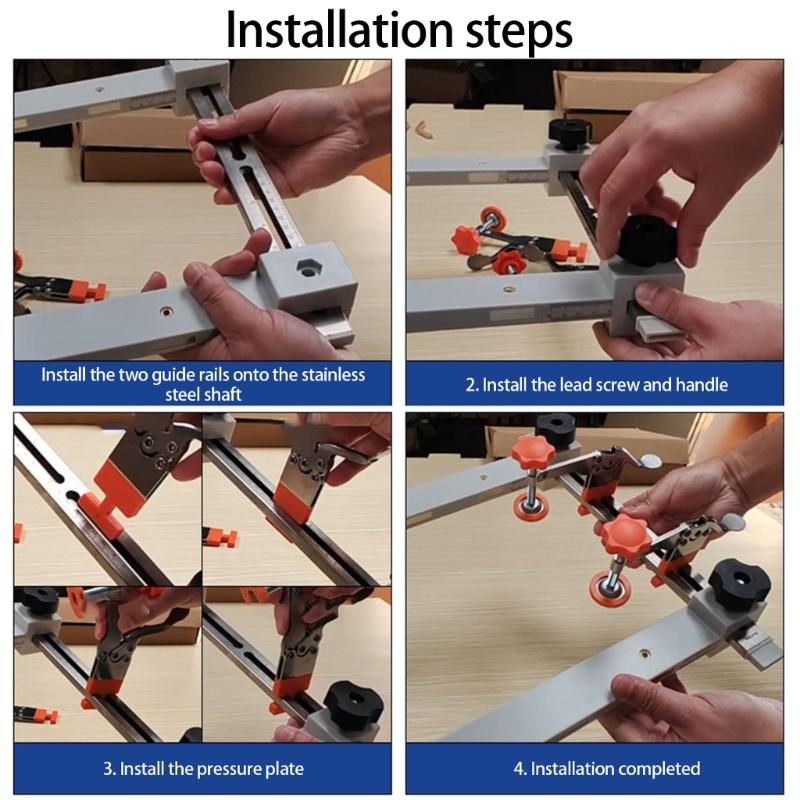 Installation steps

Install the two guide rails onto the stainless steel shaft

2. Install the lead screw and handle

3. Install the pressure plate

4. Installation completed