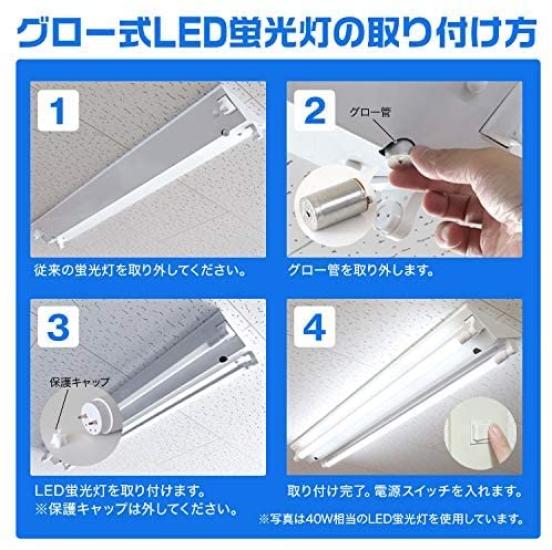 グロー式LED蛍光灯の取り付け方

1

従来の蛍光灯を取り外してください。

2

グロー管

グロー管を取り外します。

3

保護キャップ

LED蛍光灯を取り付けます。
※保護キャップは外してください。

4

取り付け完了。電源スイッチを入れます。

※写真は40W相当のLED蛍光灯を使用しています。