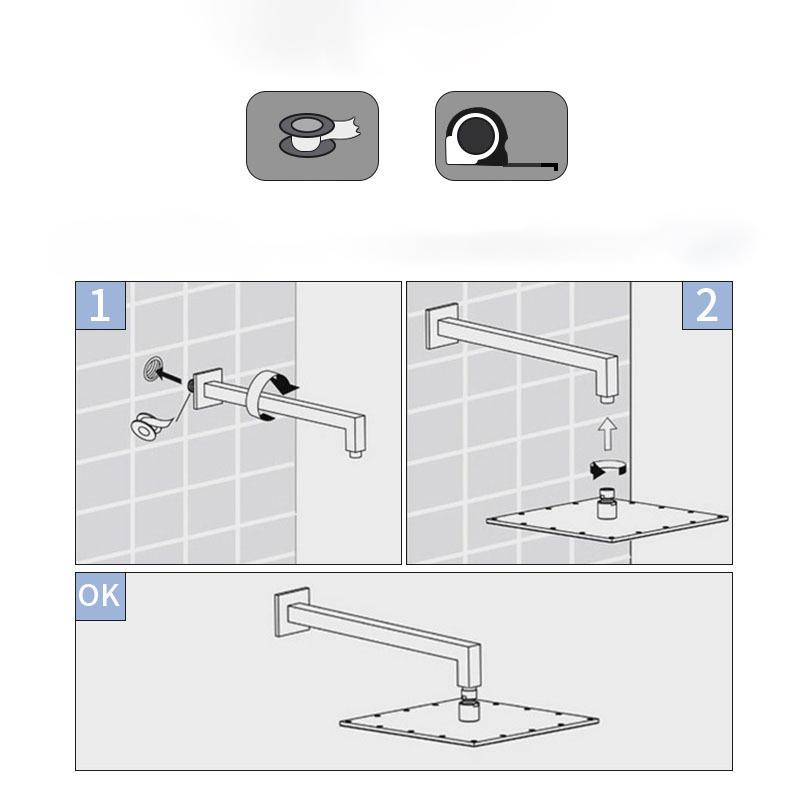 1

2

OK