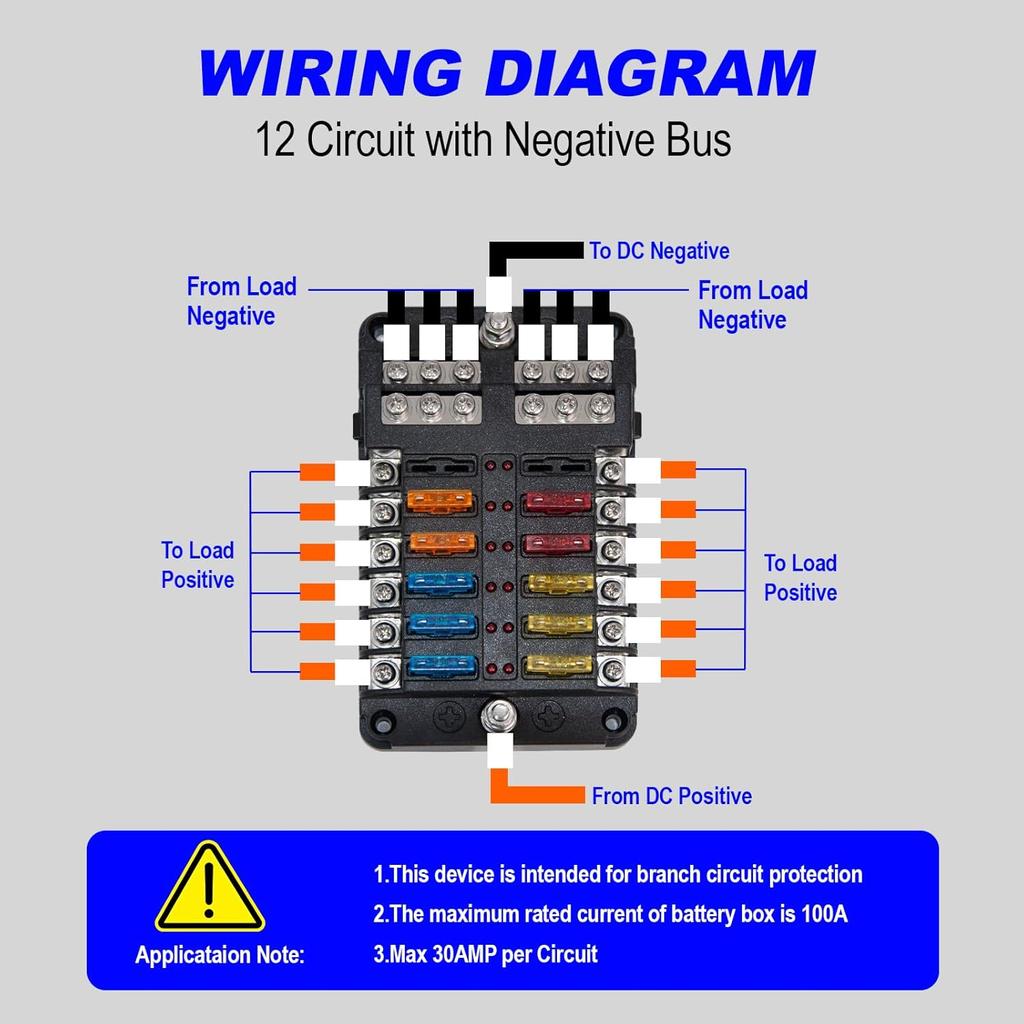 WIRING DIAGRAM
12 Circuit with Negative Bus

To DC Negative

From Load Negative

From Load Negative

To Load Positive

To Load Positive

From DC Positive

Applicataion Note:

1.This device is intended for branch circuit protection
2.The maximum rated current of battery box is 100A
3.Max 30AMP per Circuit