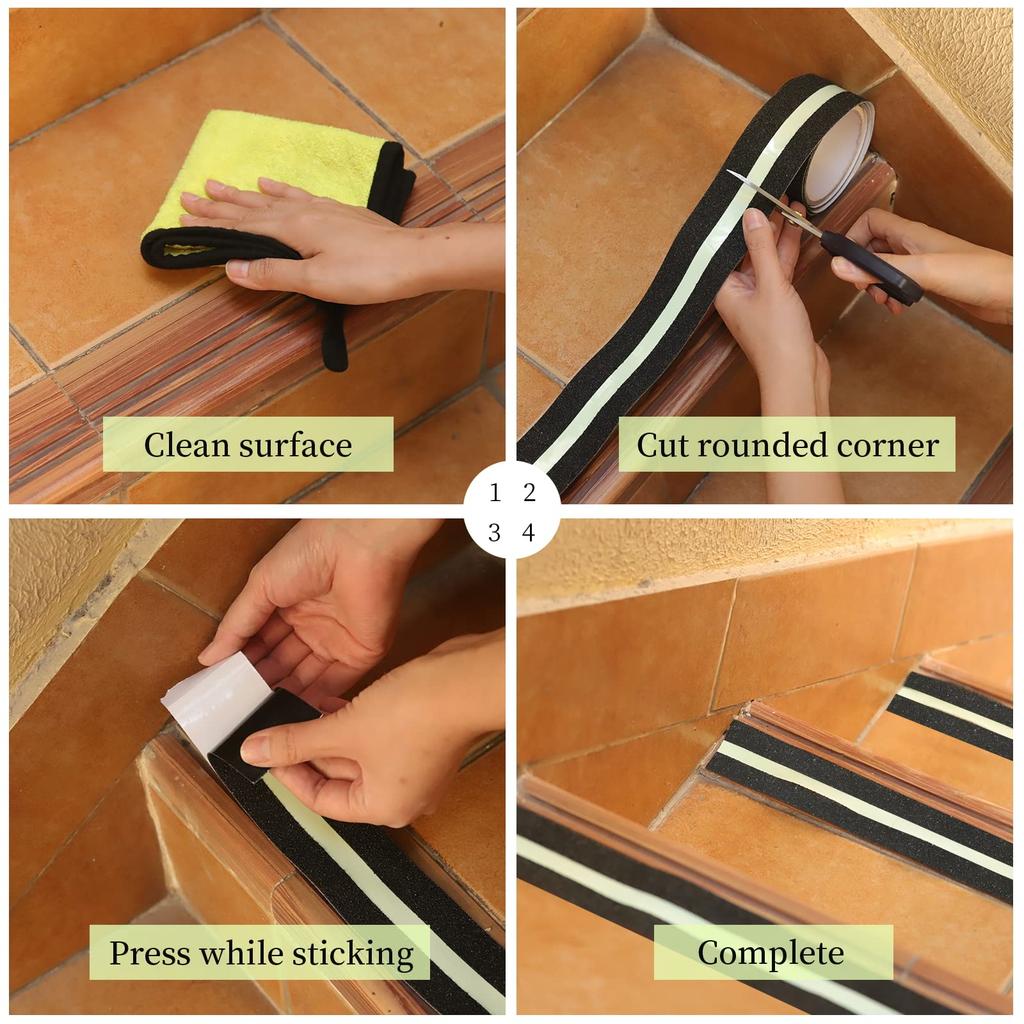 Clean surface

Cut rounded corner

1 2
3 4

Press while sticking

Complete