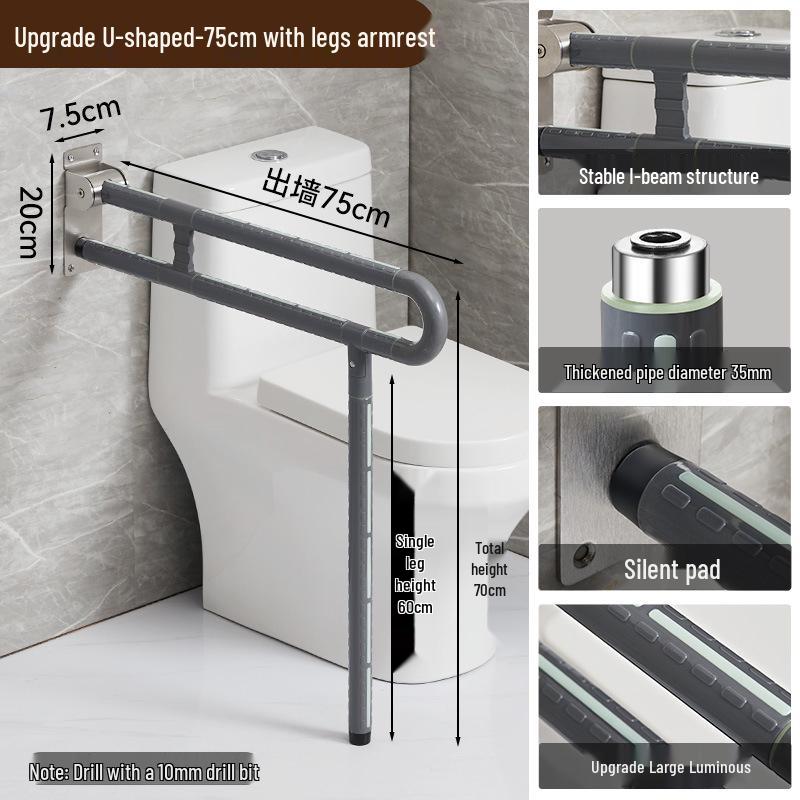 Upgrade U-shaped-75cm with legs armrest

7.5cm

20cm

出墙75cm

Single leg height 60cm

Total height 70cm

Note: Drill with a 10mm drill bit

Stable I-beam structure

Thickened pipe diameter 35mm

Silent pad

Upgrade Large Luminous