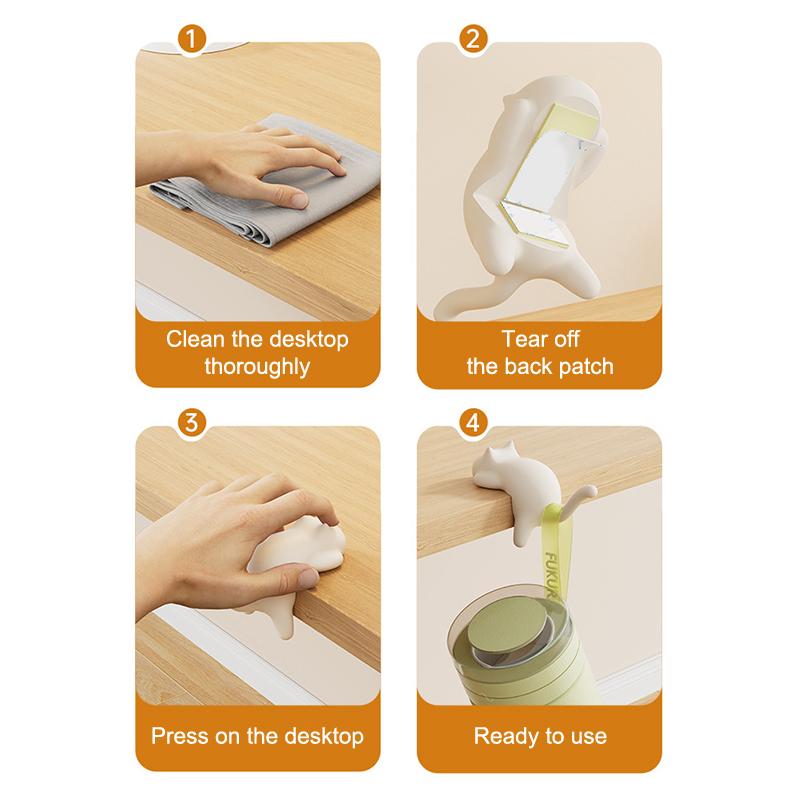 1
Clean the desktop thoroughly

2
Tear off the back patch

3
Press on the desktop

4
FUKUK
Ready to use