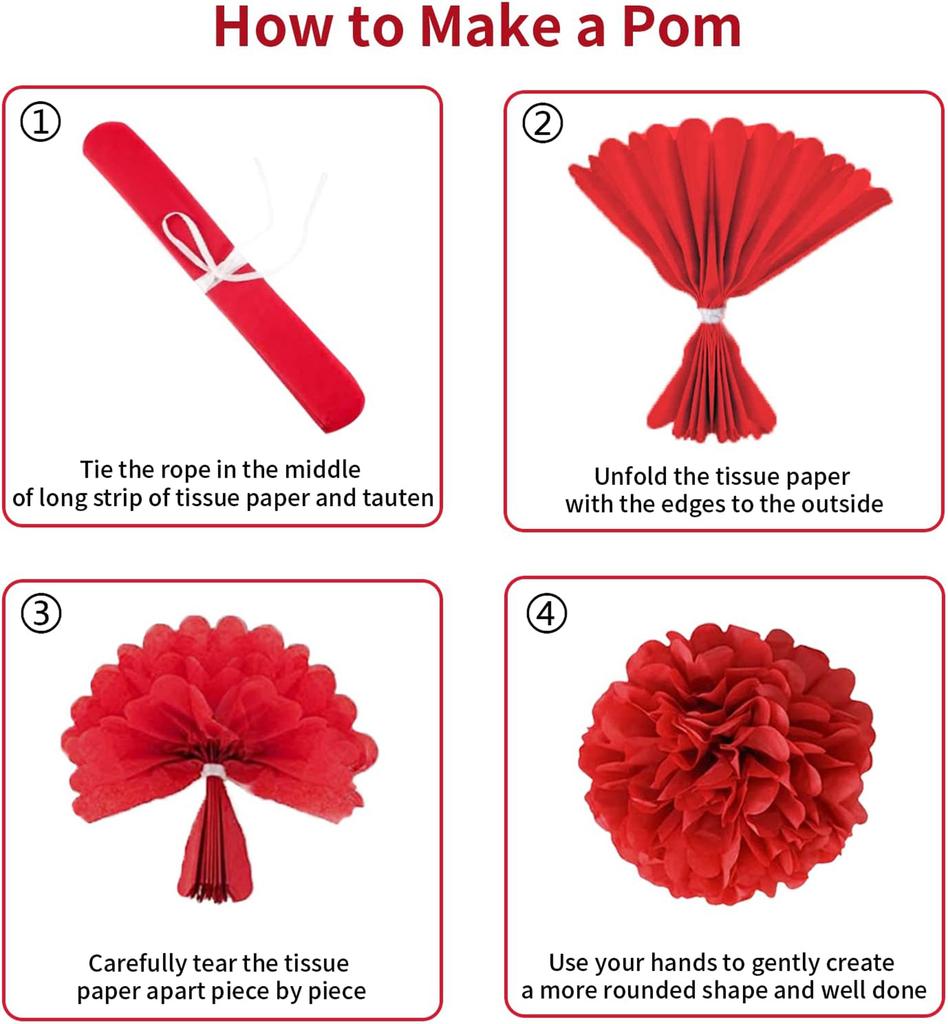 How to Make a Pom

①

Tie the rope in the middle of long strip of tissue paper and tauten

②

Unfold the tissue paper with the edges to the outside

③

Carefully tear the tissue paper apart piece by piece

④

Use your hands to gently create a more rounded shape and well done