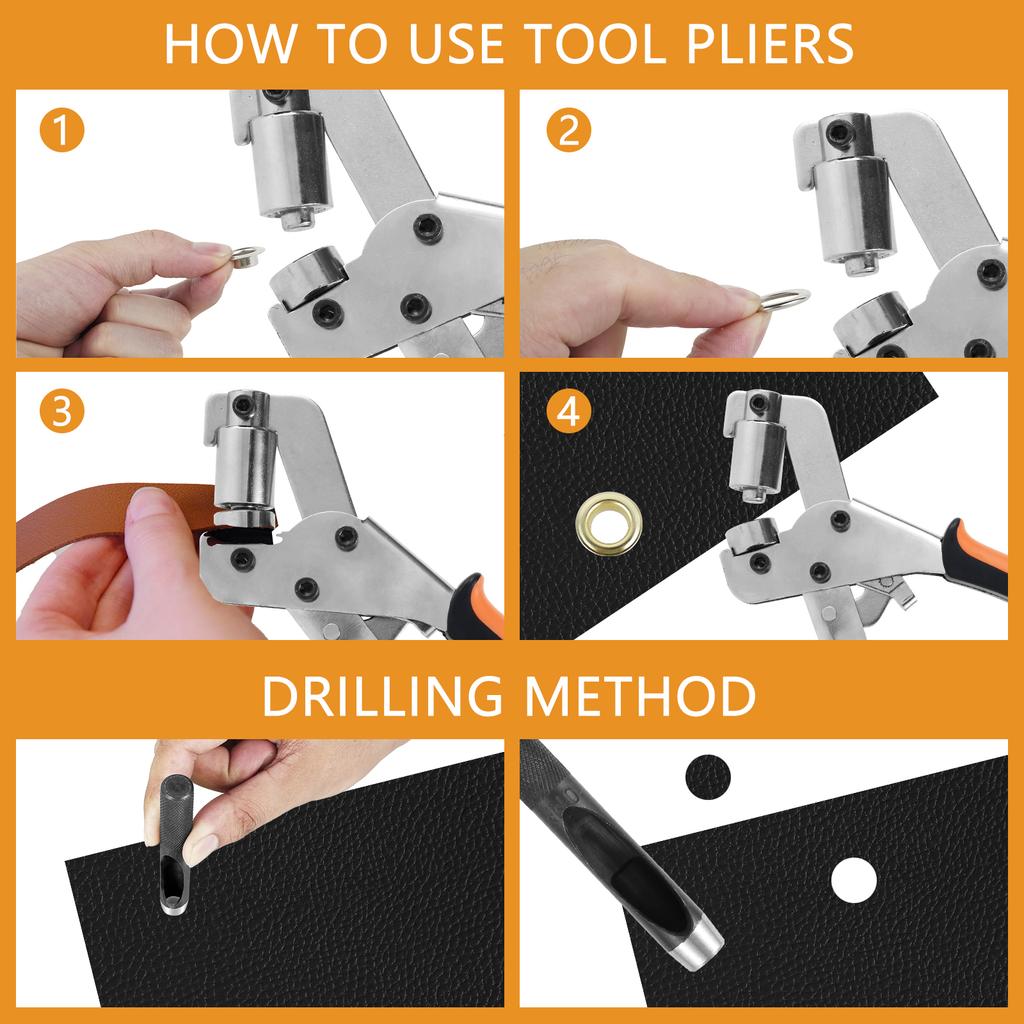 HOW TO USE TOOL PLIERS

1

2

3

4

DRILLING METHOD