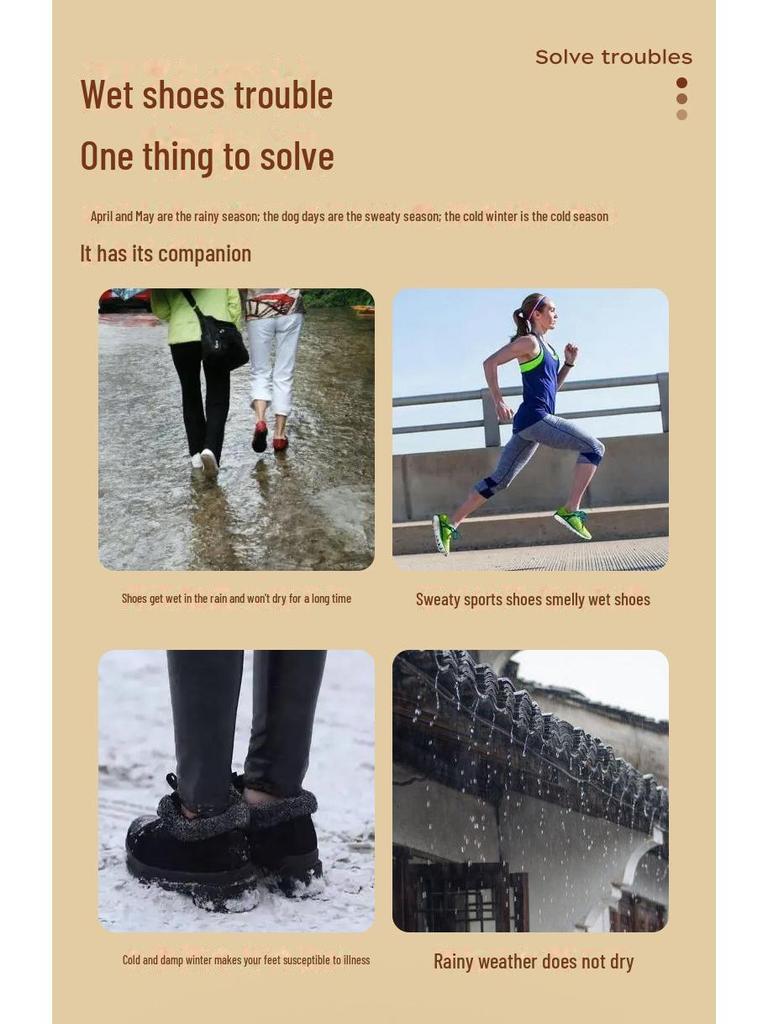 Solve troubles

Wet shoes trouble

One thing to solve

April and May are the rainy season; the dog days are the sweaty season; the cold winter is the cold season

It has its companion

Shoes get wet in the rain and won't dry for a long time

Sweaty sports shoes smelly wet shoes

Cold and damp winter makes your feet susceptible to illness

Rainy weather does not dry