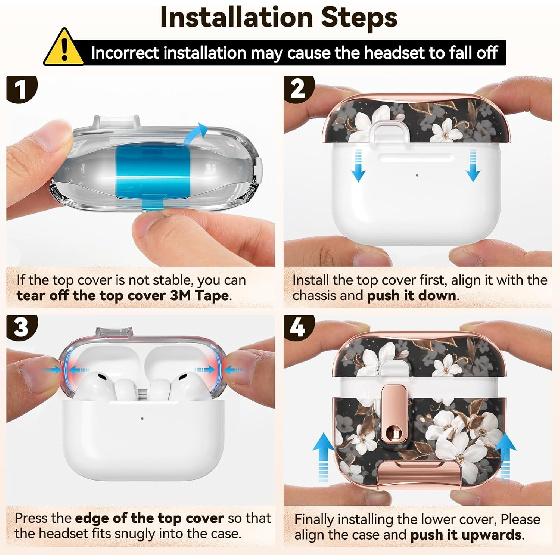 Installation Steps

Incorrect installation may cause the headset to fall off

1

If the top cover is not stable, you can tear off the top cover 3M Tape.

2

Install the top cover first, align it with the chassis and push it down.

3

Press the edge of the top cover so that the headset fits snugly into the case.

4

Finally installing the lower cover, Please align the case and push it upwards.