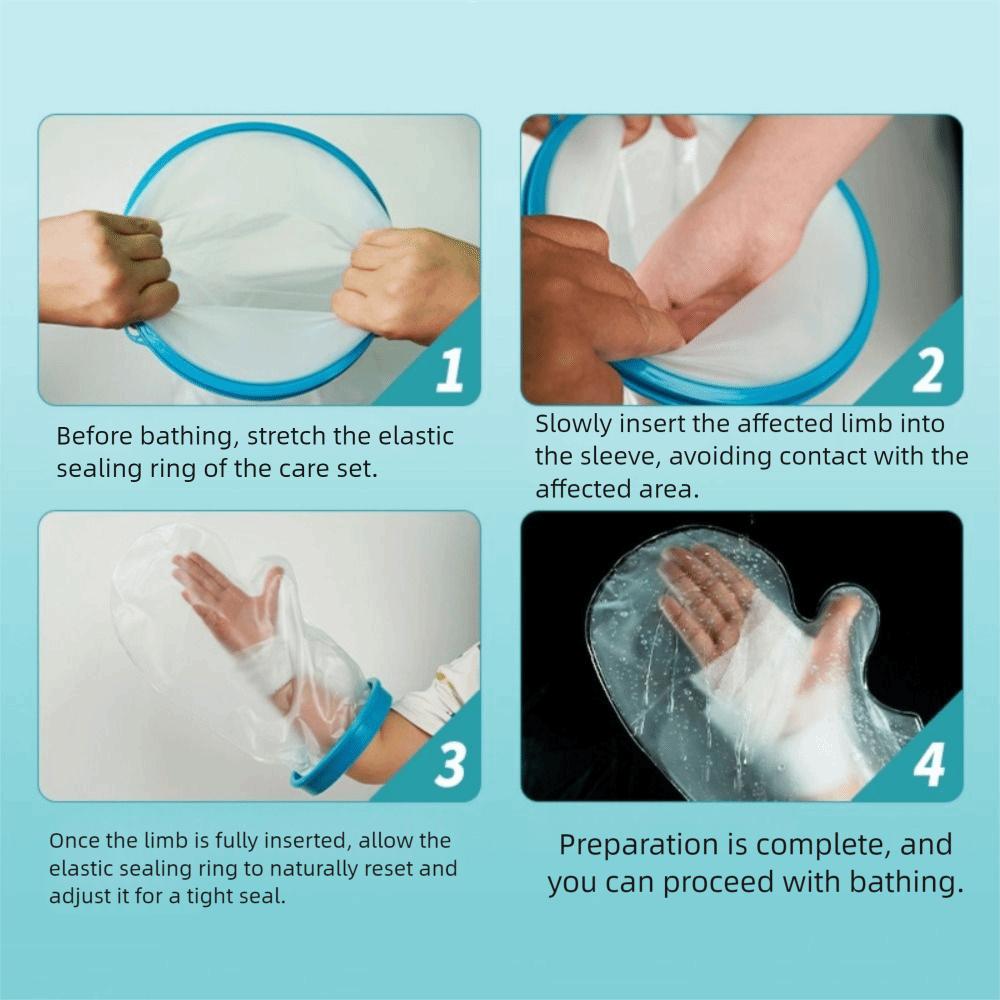 1

Before bathing, stretch the elastic sealing ring of the care set.

2

Slowly insert the affected limb into the sleeve, avoiding contact with the affected area.

3

Once the limb is fully inserted, allow the elastic sealing ring to naturally reset and adjust it for a tight seal.

4

Preparation is complete, and you can proceed with bathing.