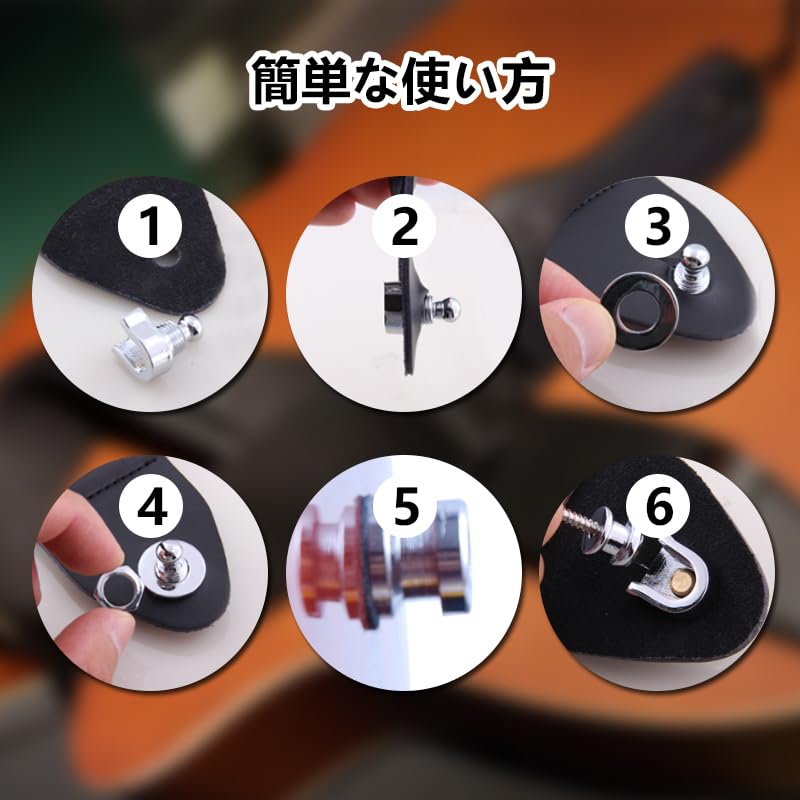 簡単な使い方

1

2

3

4

5

6