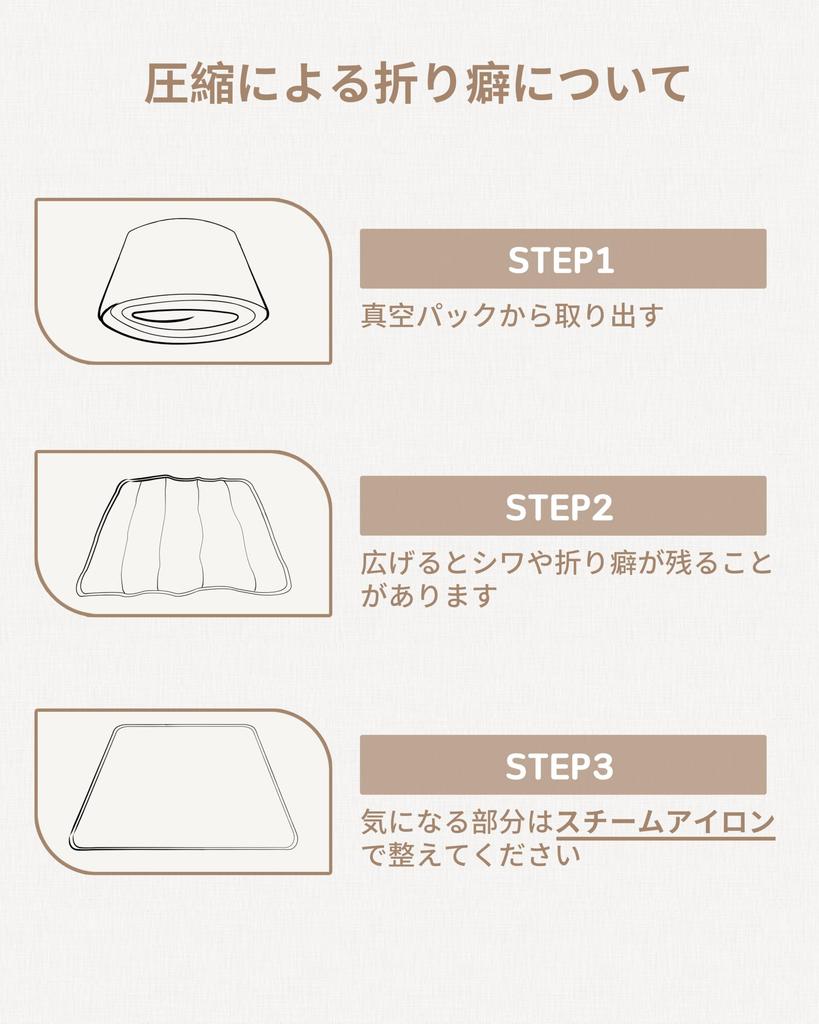 圧縮による折り癖について

STEP1

真空パックから取り出す

STEP2

広げるとシワや折り癖が残ることがあります

STEP3

気になる部分はスチームアイロンで整えてください