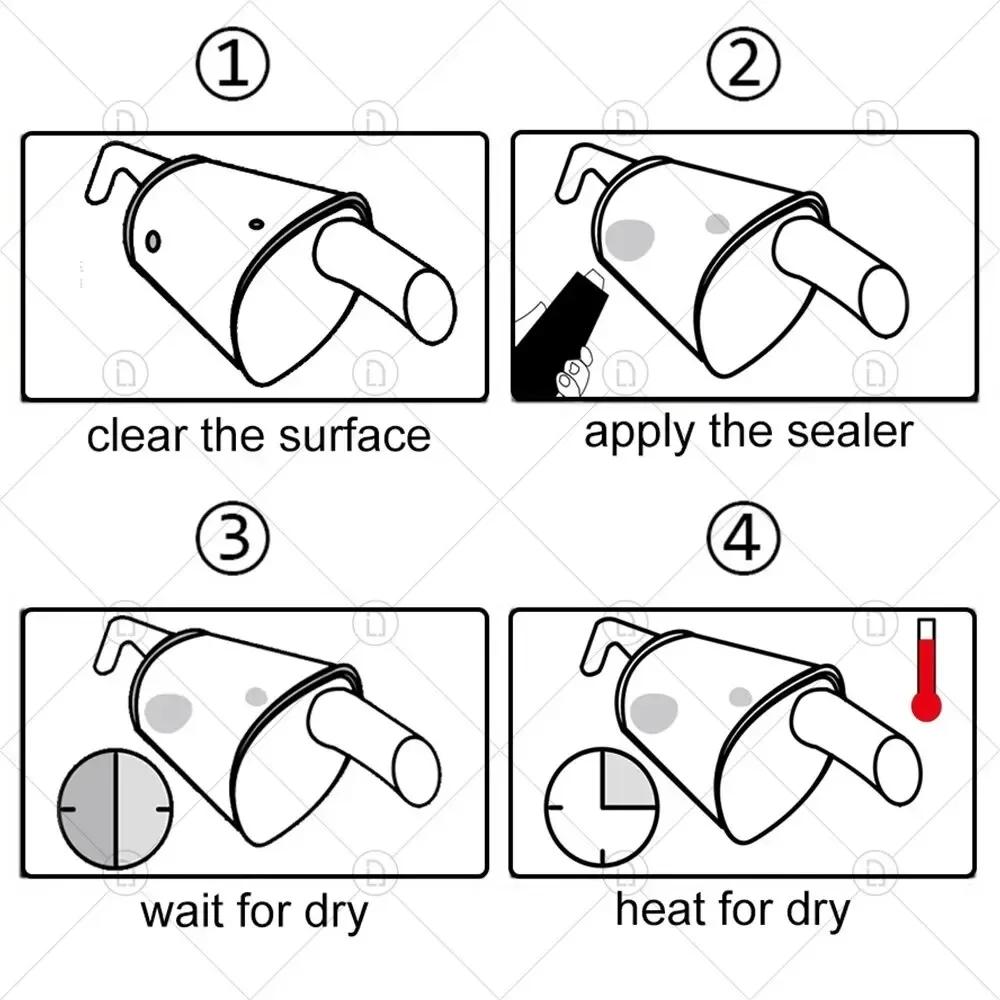 ①

clear the surface

②

apply the sealer

③

wait for dry

④

heat for dry