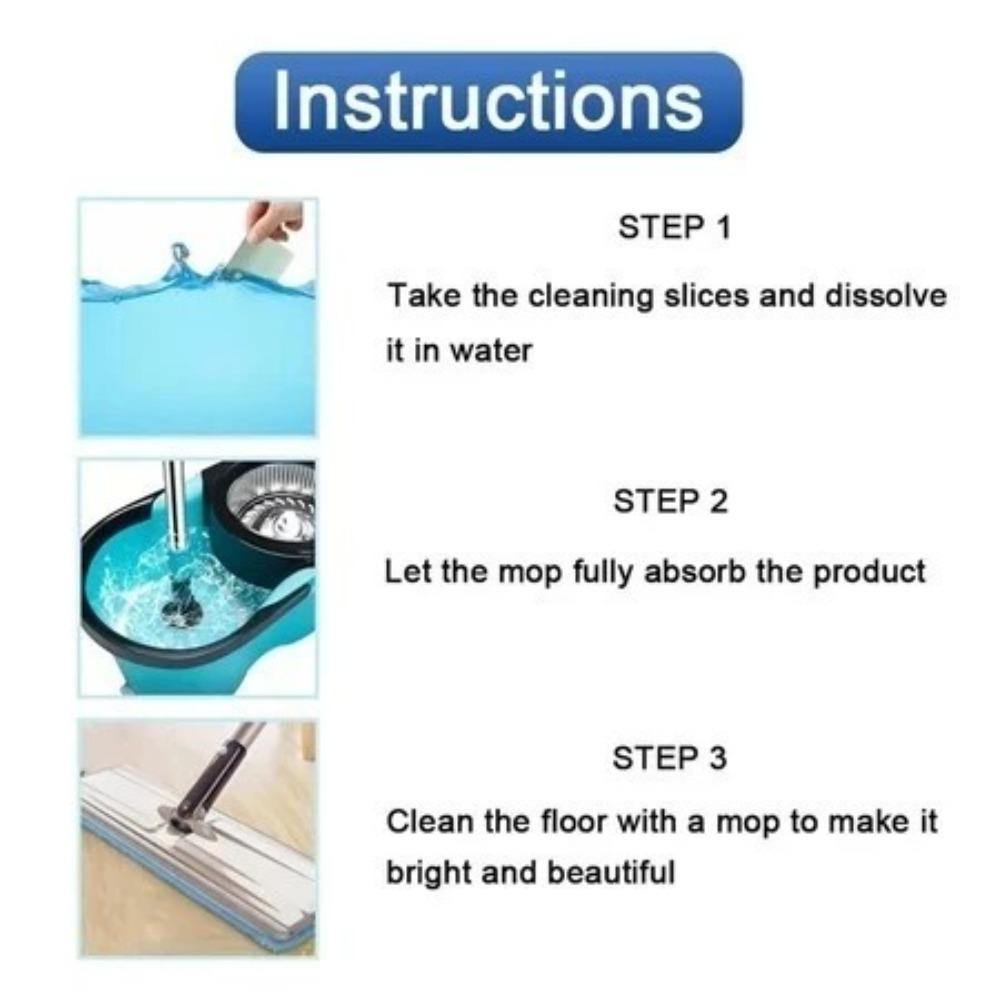 Instructions

STEP 1

Take the cleaning slices and dissolve it in water

STEP 2

Let the mop fully absorb the product

STEP 3

Clean the floor with a mop to make it bright and beautiful