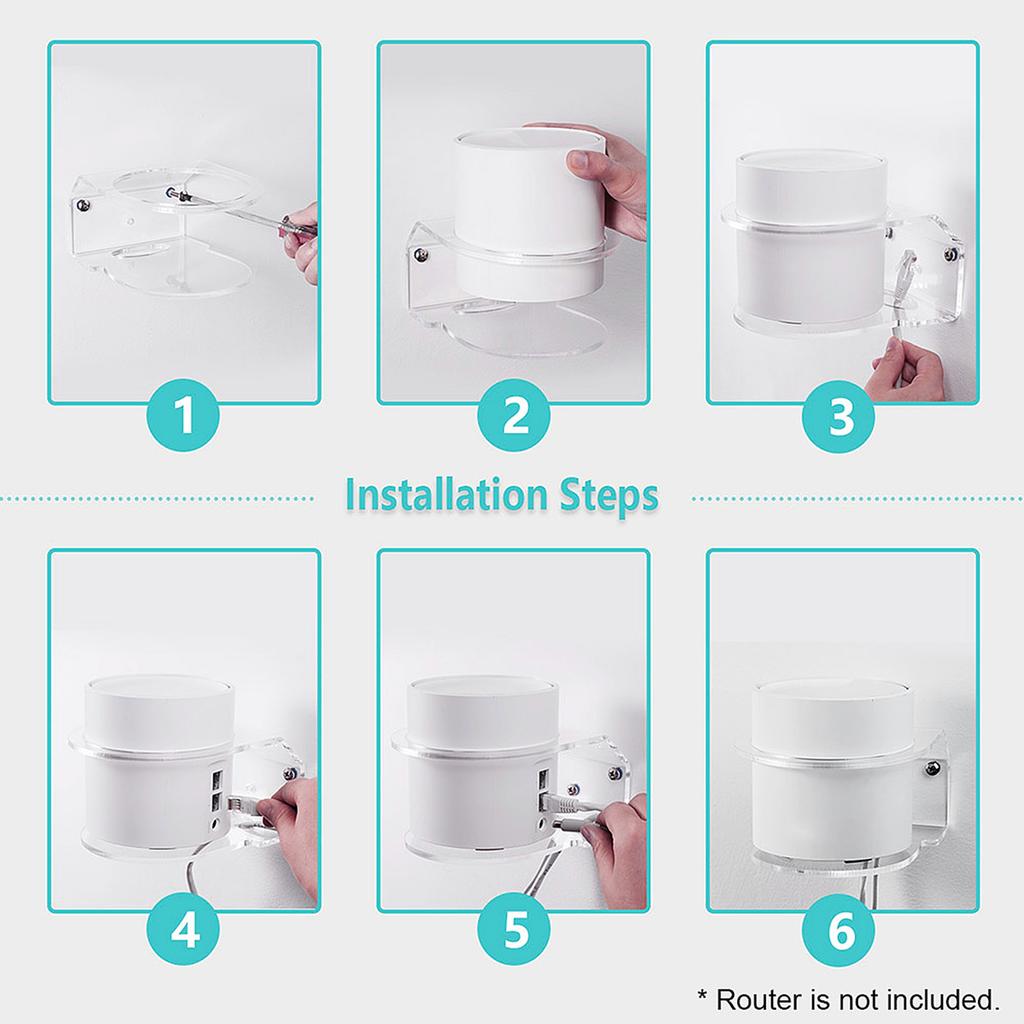 1

2

3

Installation Steps

4

5

6

* Router is not included.