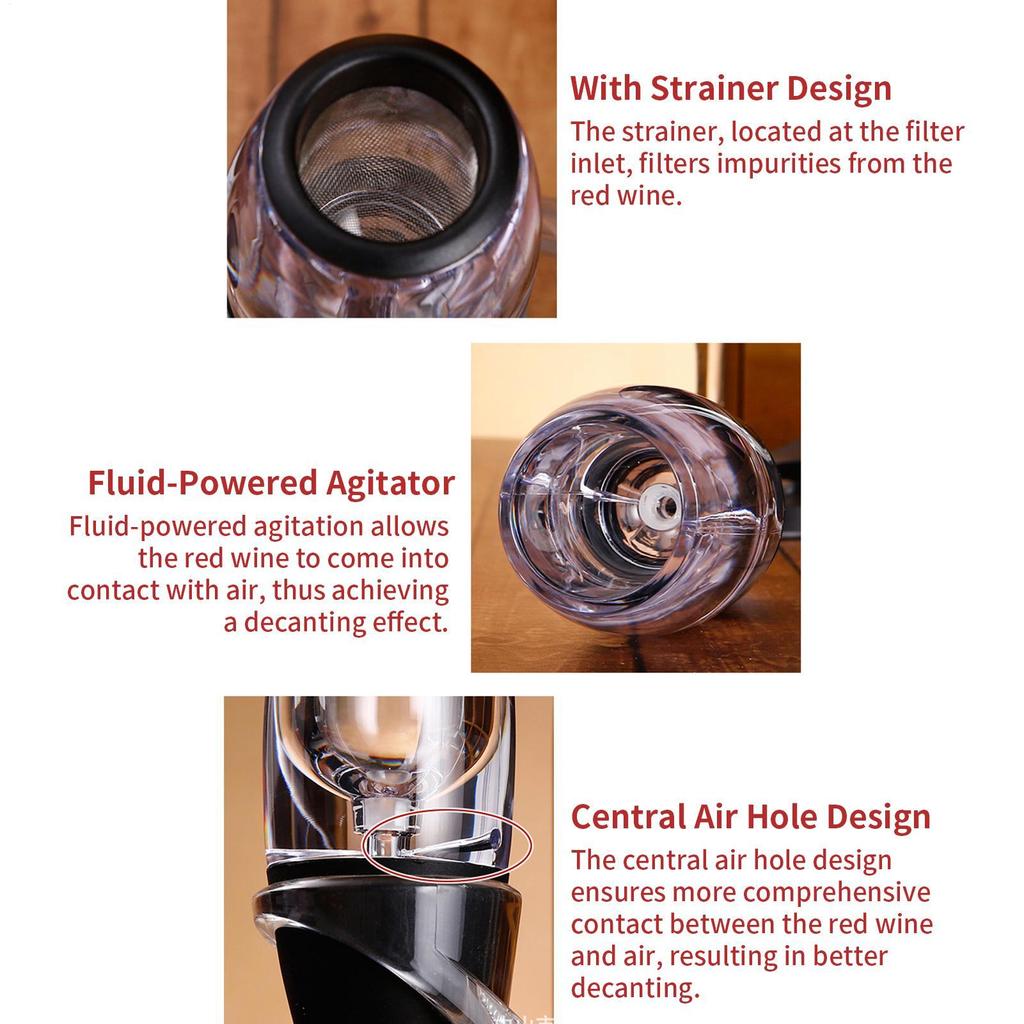 With Strainer Design
The strainer, located at the filter inlet, filters impurities from the red wine.

Fluid-Powered Agitator
Fluid-powered agitation allows the red wine to come into contact with air, thus achieving a decanting effect.

Central Air Hole Design
The central air hole design ensures more comprehensive contact between the red wine and air, resulting in better decanting.