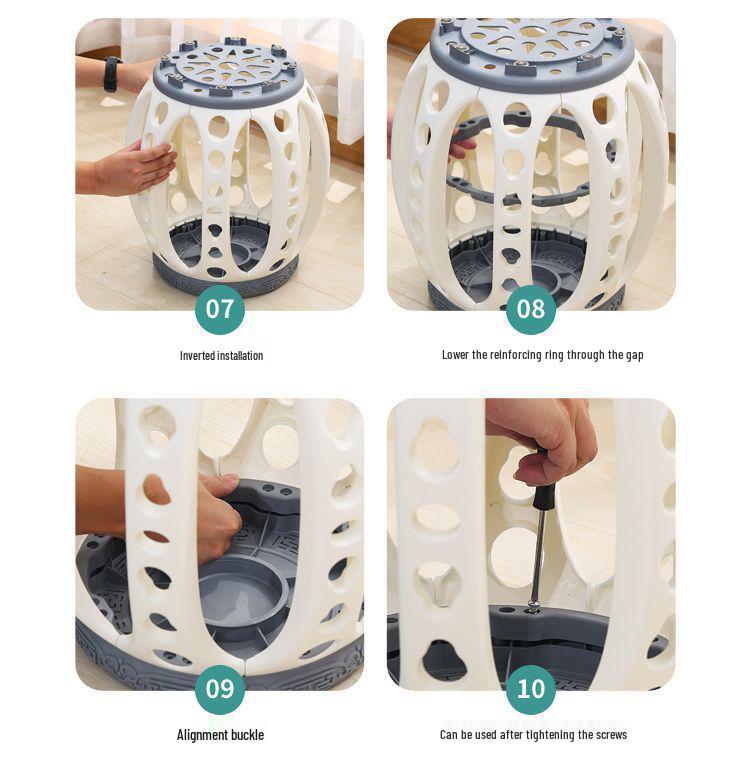 07

Inverted installation

08

Lower the reinforcing ring through the gap

09

Alignment buckle

10

Can be used after tightening the screws