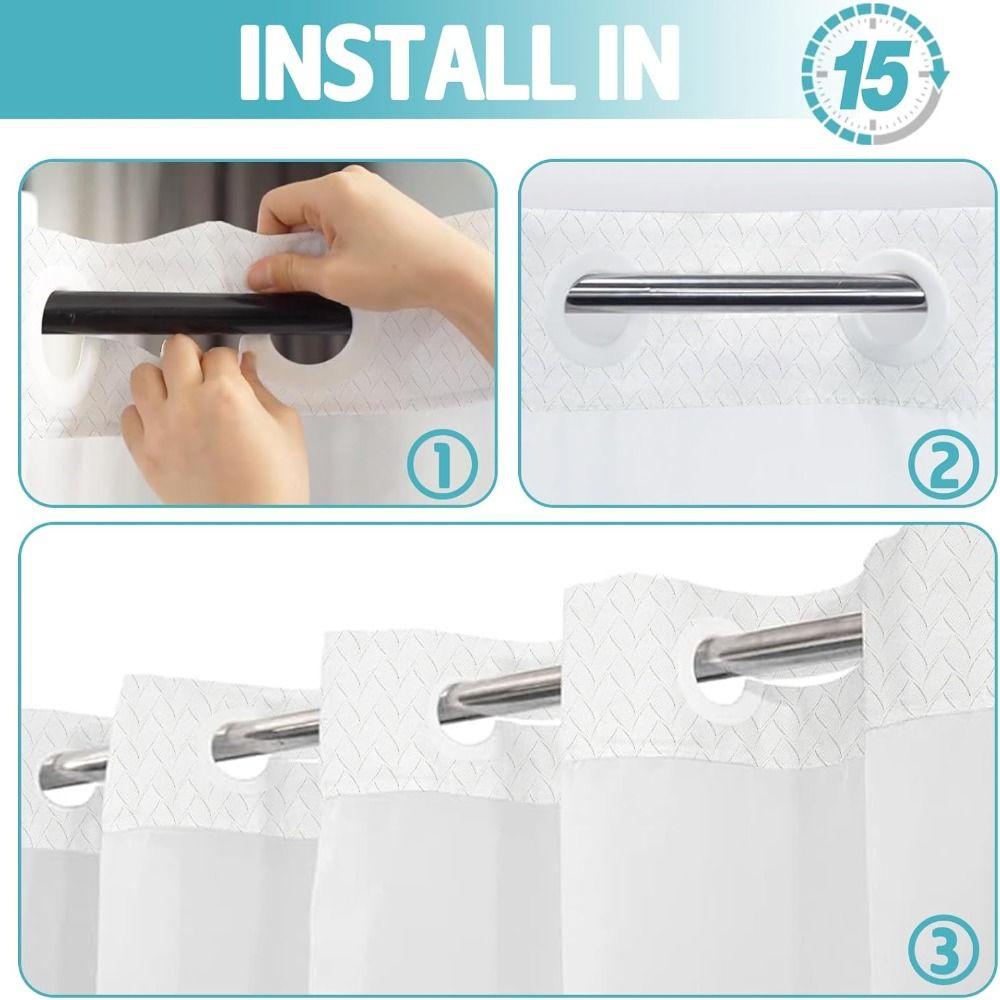 INSTALL IN 15

①

②

③