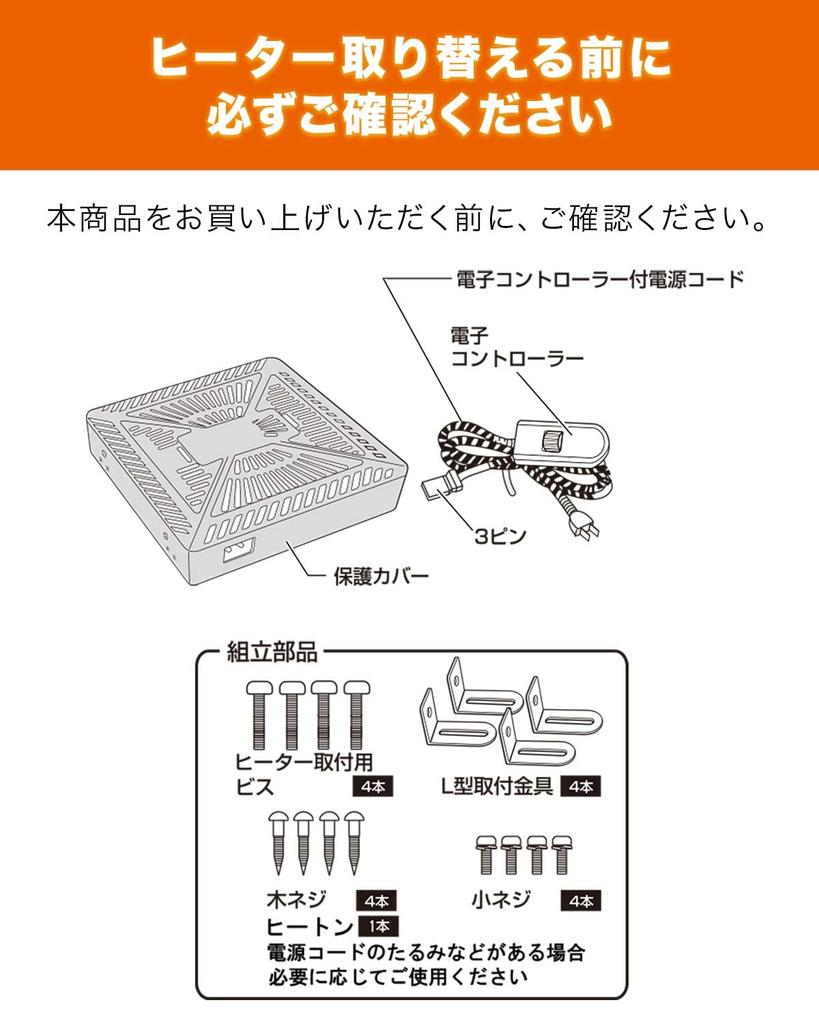 ヒーター取り替える前に
必ずご確認ください

本商品をお買い上げいただく前に、ご確認ください。

電子コントローラー付電源コード

電子
コントローラー

3ピン

保護カバー

組立部品

ヒーター取付用
ビス 4本

L型取付金具 4本

木ネジ 4本

小ネジ 4本

ヒートン 1本
電源コードのたるみなどがある場合
必要に応じてご使用ください