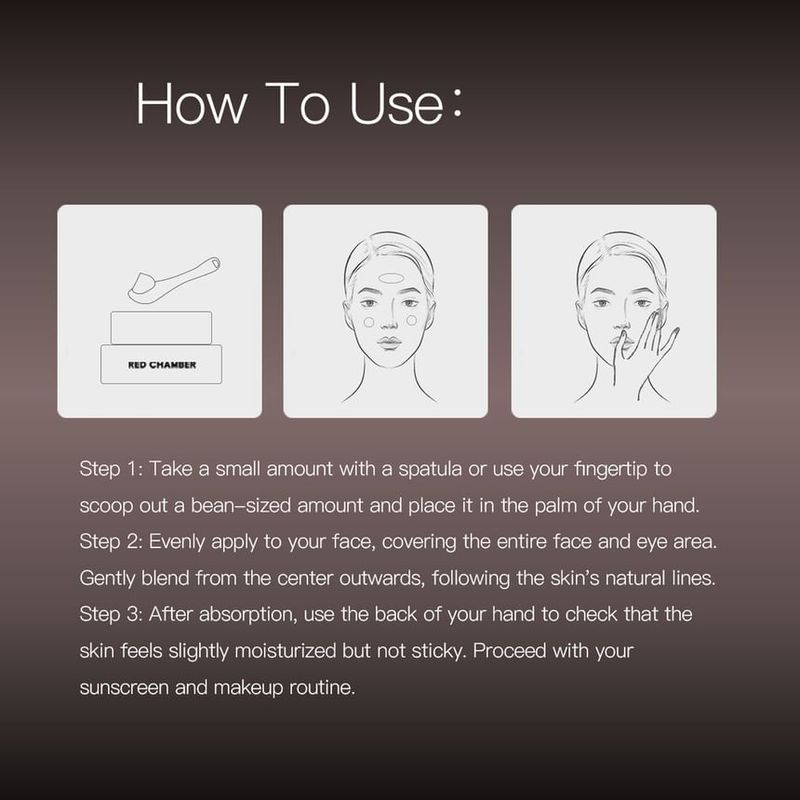 How To Use:

RED CHAMBER

Step 1: Take a small amount with a spatula or use your fingertip to scoop out a bean-sized amount and place it in the palm of your hand.
Step 2: Evenly apply to your face, covering the entire face and eye area. Gently blend from the center outwards, following the skin's natural lines.
Step 3: After absorption, use the back of your hand to check that the skin feels slightly moisturized but not sticky. Proceed with your sunscreen and makeup routine.