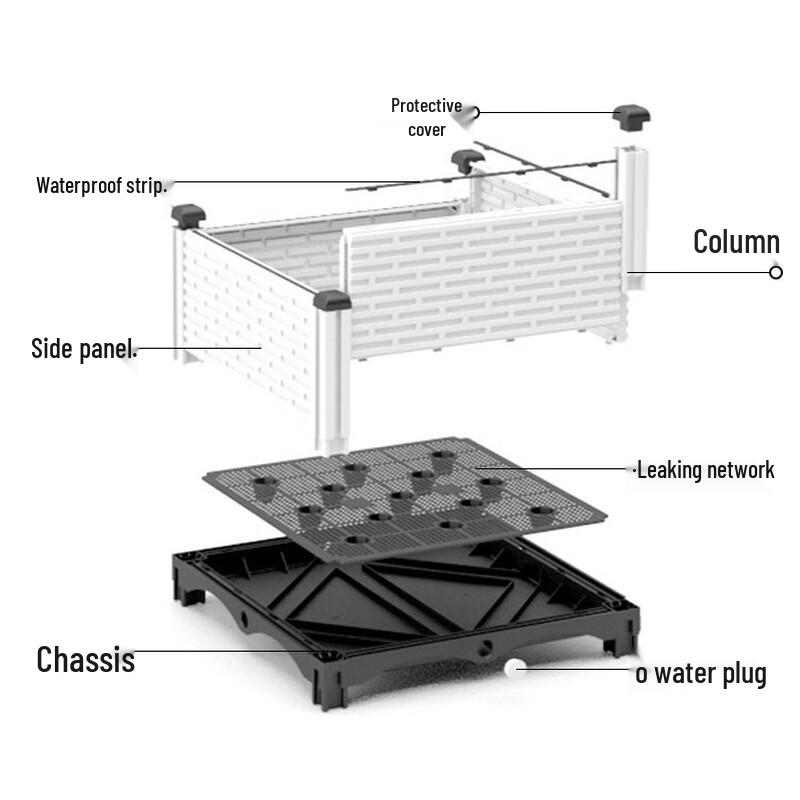 Protective cover

Waterproof strip.

Column

Side panel.

Leaking network

Chassis

o water plug