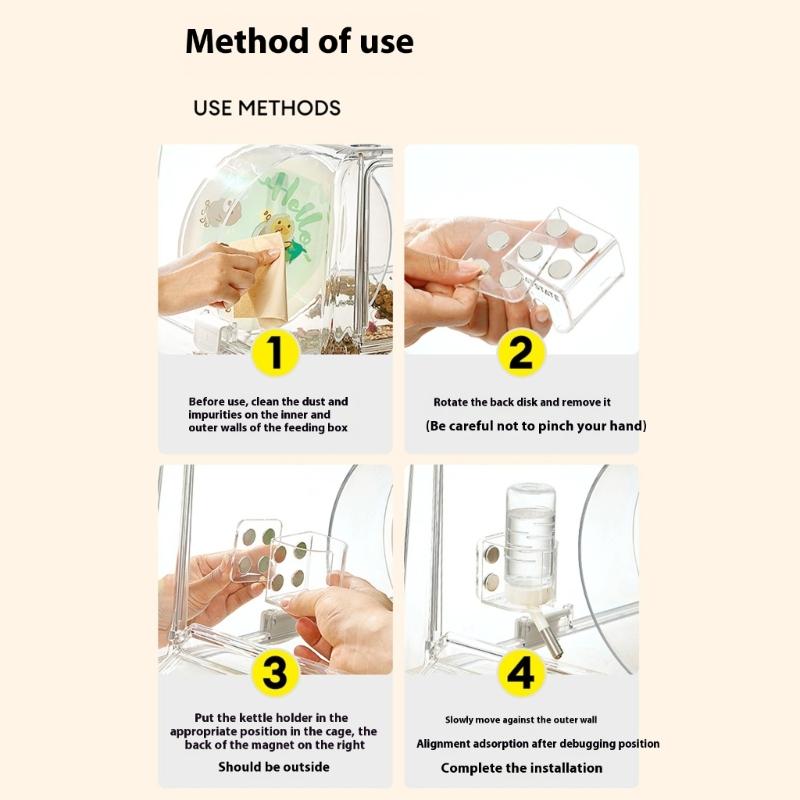 Method of use

USE METHODS

Hello

1

Before use, clean the dust and impurities on the inner and outer walls of the feeding box

2

Rotate the back disk and remove it

(Be careful not to pinch your hand)

3

Put the kettle holder in the appropriate position in the cage, the back of the magnet on the right

Should be outside

4

Slowly move against the outer wall

Alignment adsorption after debugging position

Complete the installation