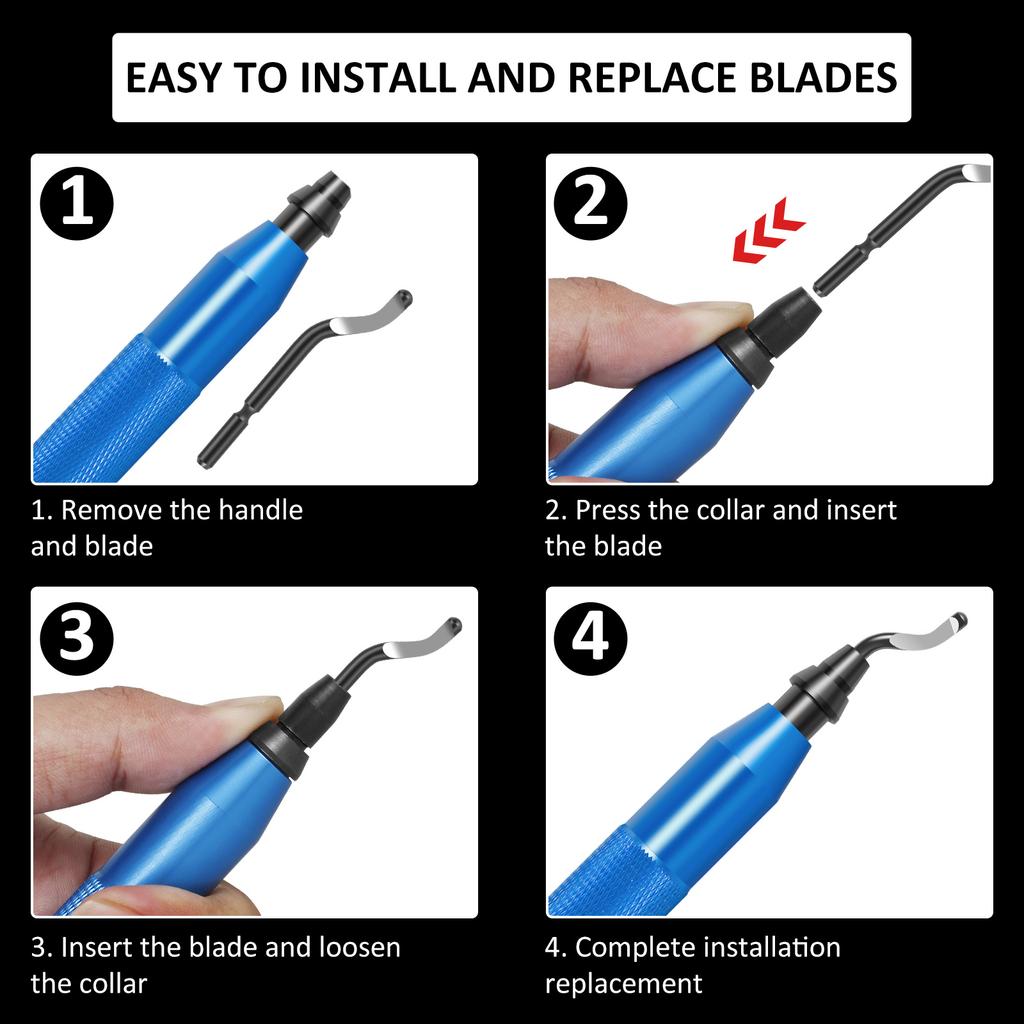 EASY TO INSTALL AND REPLACE BLADES

1

1. Remove the handle and blade

2

2. Press the collar and insert the blade

3

3. Insert the blade and loosen the collar

4

4. Complete installation replacement