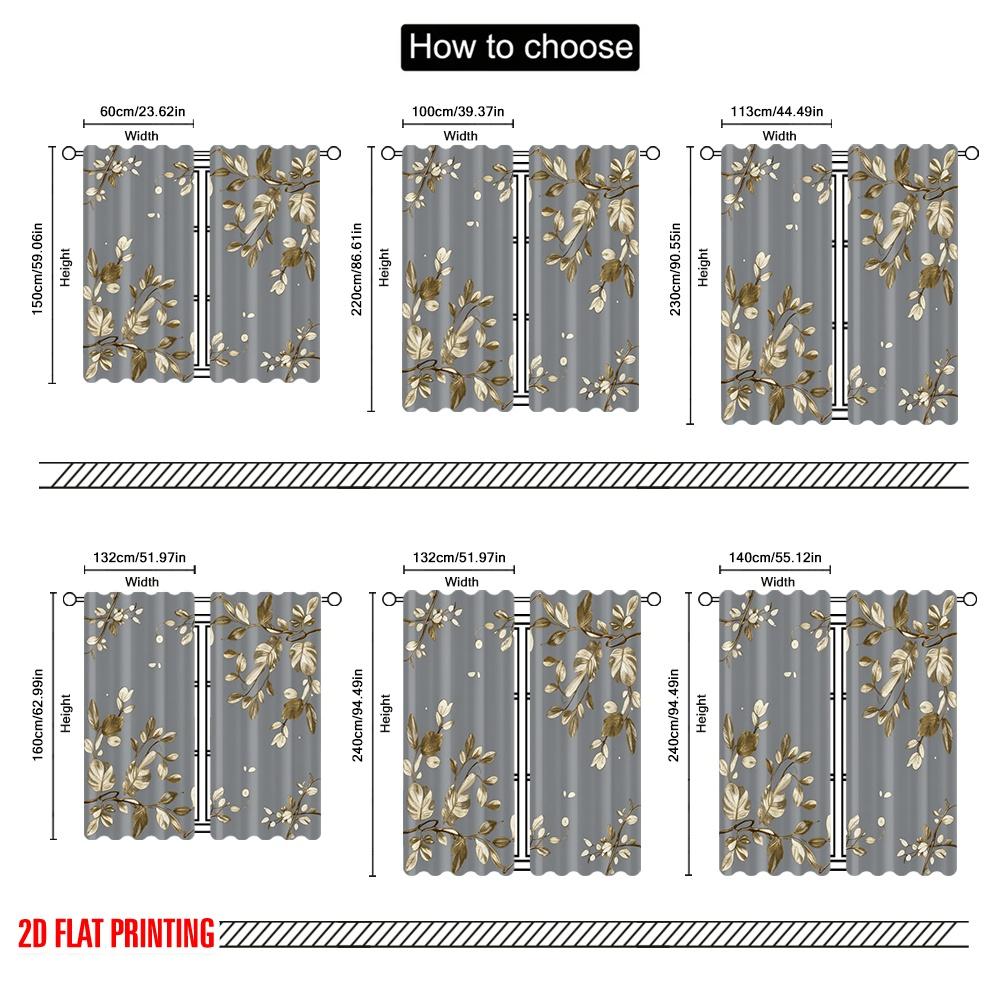 How to choose

60cm/23.62in
Width
150cm/59.06in
Height

100cm/39.37in
Width
220cm/86.61in
Height

113cm/44.49in
Width
230cm/90.55in
Height

132cm/51.97in
Width
160cm/62.99in
Height

132cm/51.97in
Width
240cm/94.49in
Height

140cm/55.12in
Width
240cm/94.49in
Height

2D FLAT PRINTING