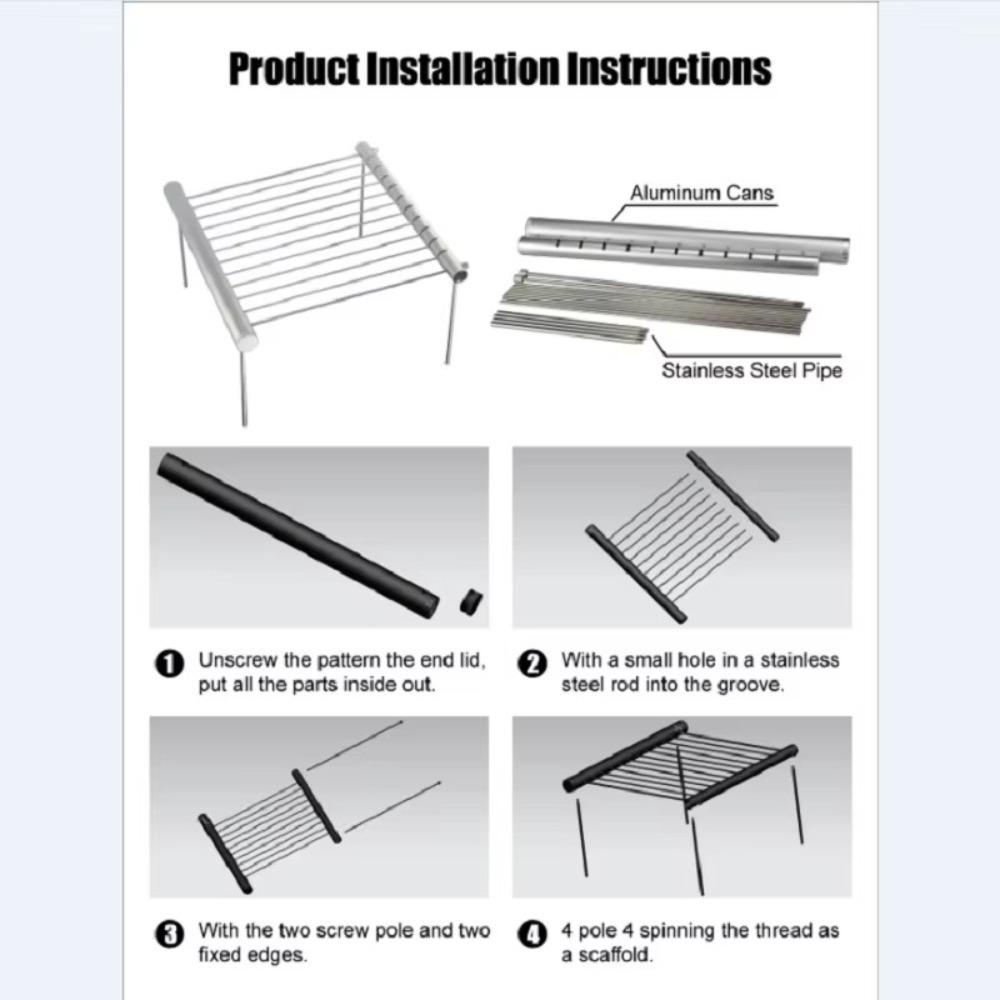 Product Installation Instructions

Aluminum Cans

Stainless Steel Pipe

1 Unscrew the pattern the end lid, put all the parts inside out.

2 With a small hole in a stainless steel rod into the groove.

3 With the two screw pole and two fixed edges.

4 4 pole 4 spinning the thread as a scaffold.