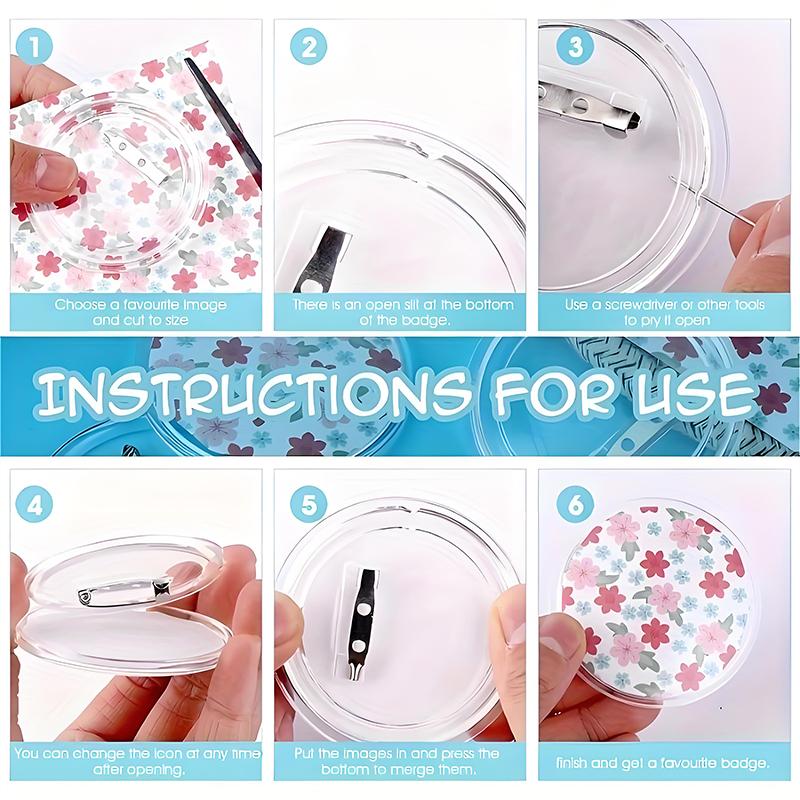 1

Choose a favourite image and cut to size

2

There is an open slit at the bottom of the badge.

3

Use a screwdriver or other tools to pry it open

INSTRUCTIONS FOR USE

4

You can change the icon at any time after opening.

5

Put the images in and press the bottom to merge them.

6

finish and get a favourite badge.