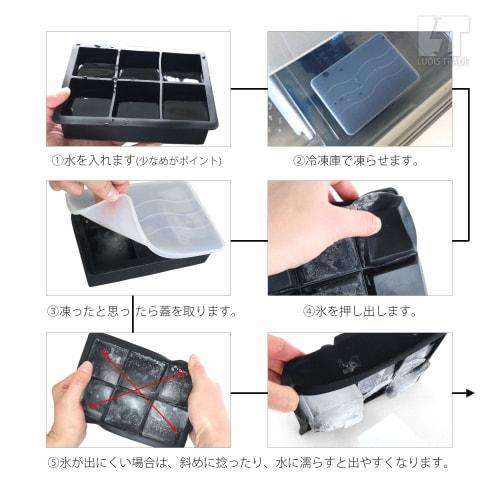 LUDIS TRADE

①水を入れます(少なめがポイント)

②冷凍庫で凍らせます。

③凍ったと思ったら蓋を取ります。

④氷を押し出します。

⑤氷が出にくい場合は、斜めに捻ったり、水に濡らすと出やすくなります。